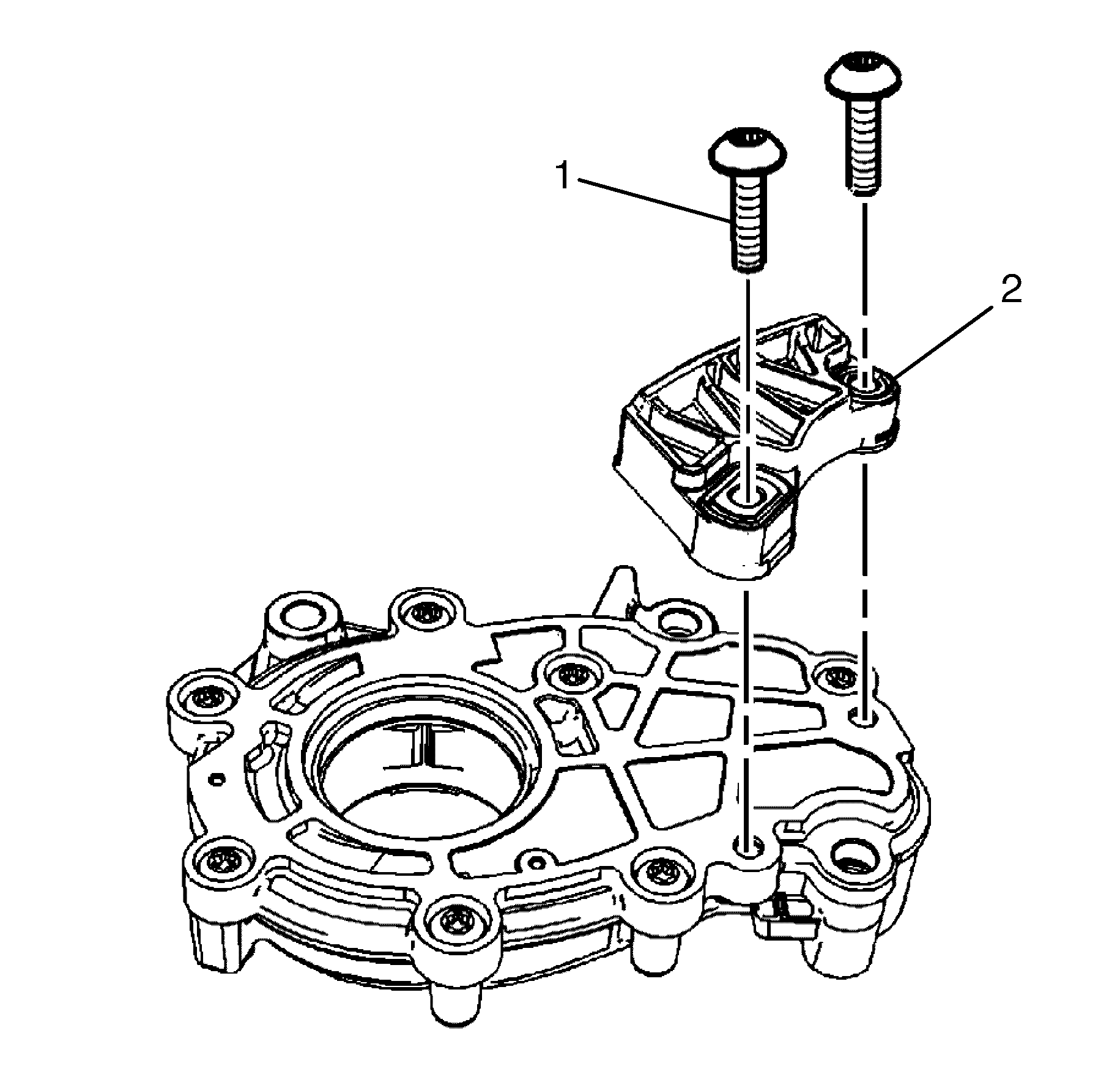 1
2