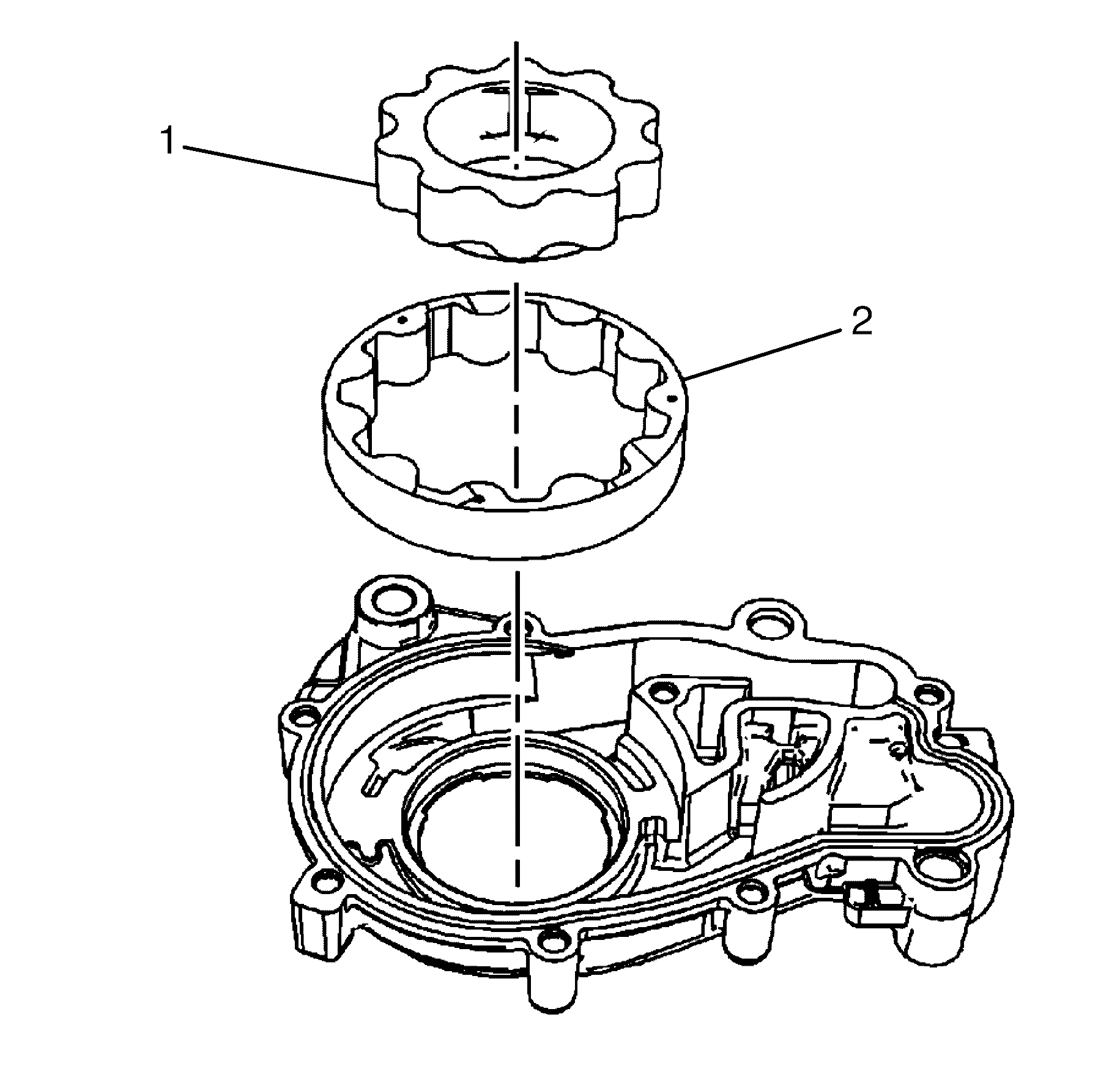 1

2