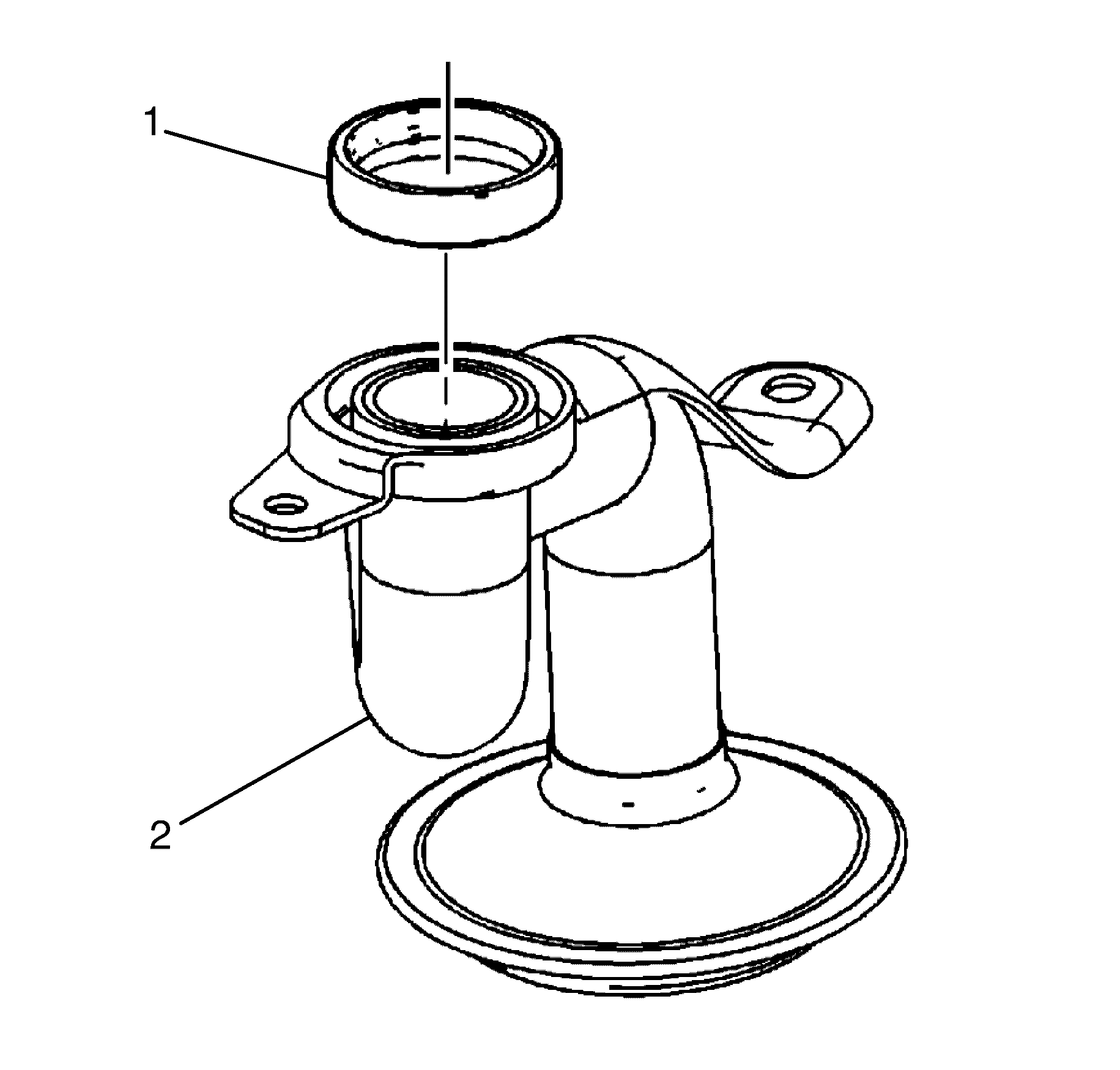 1

2