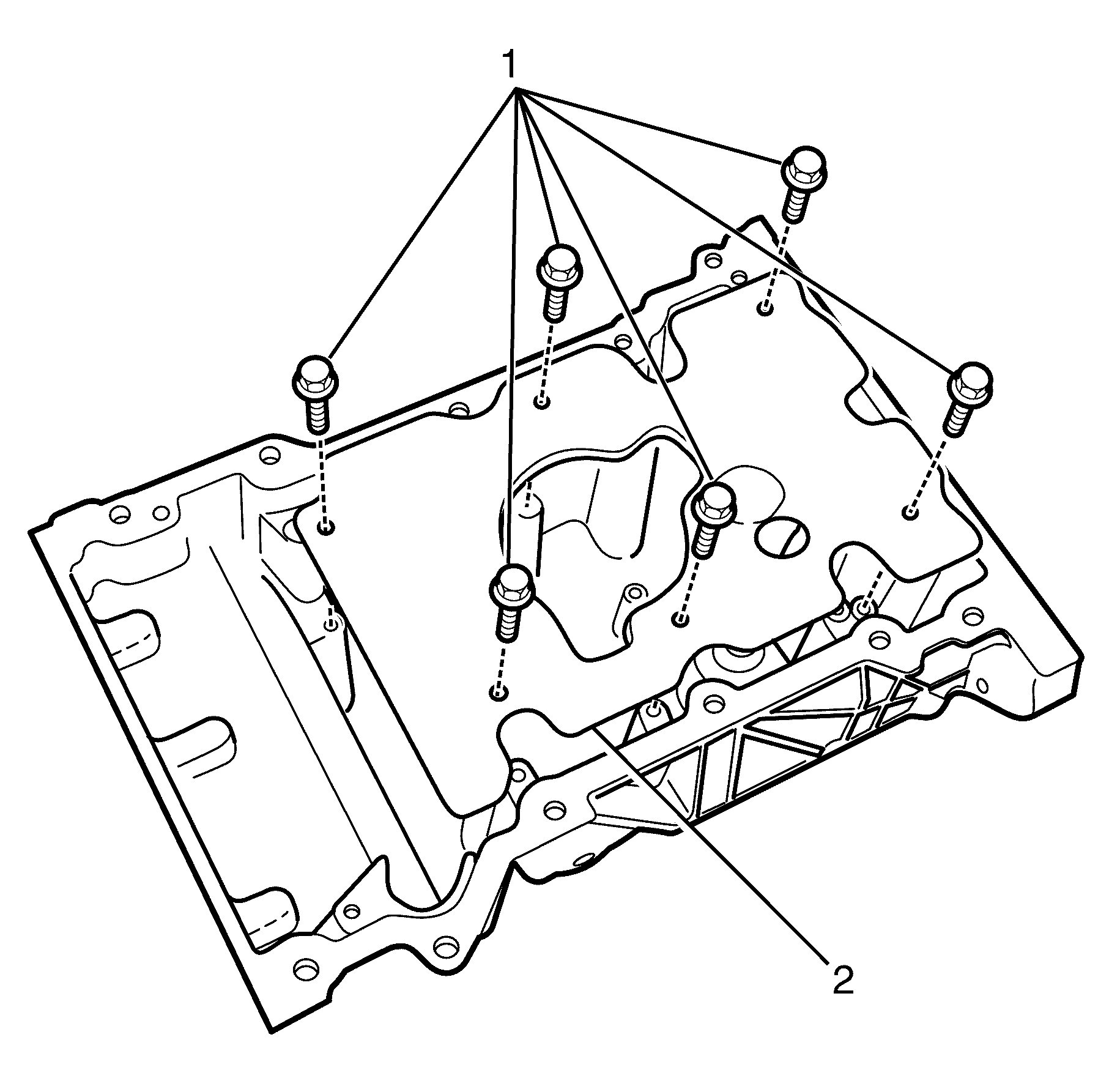 1

2