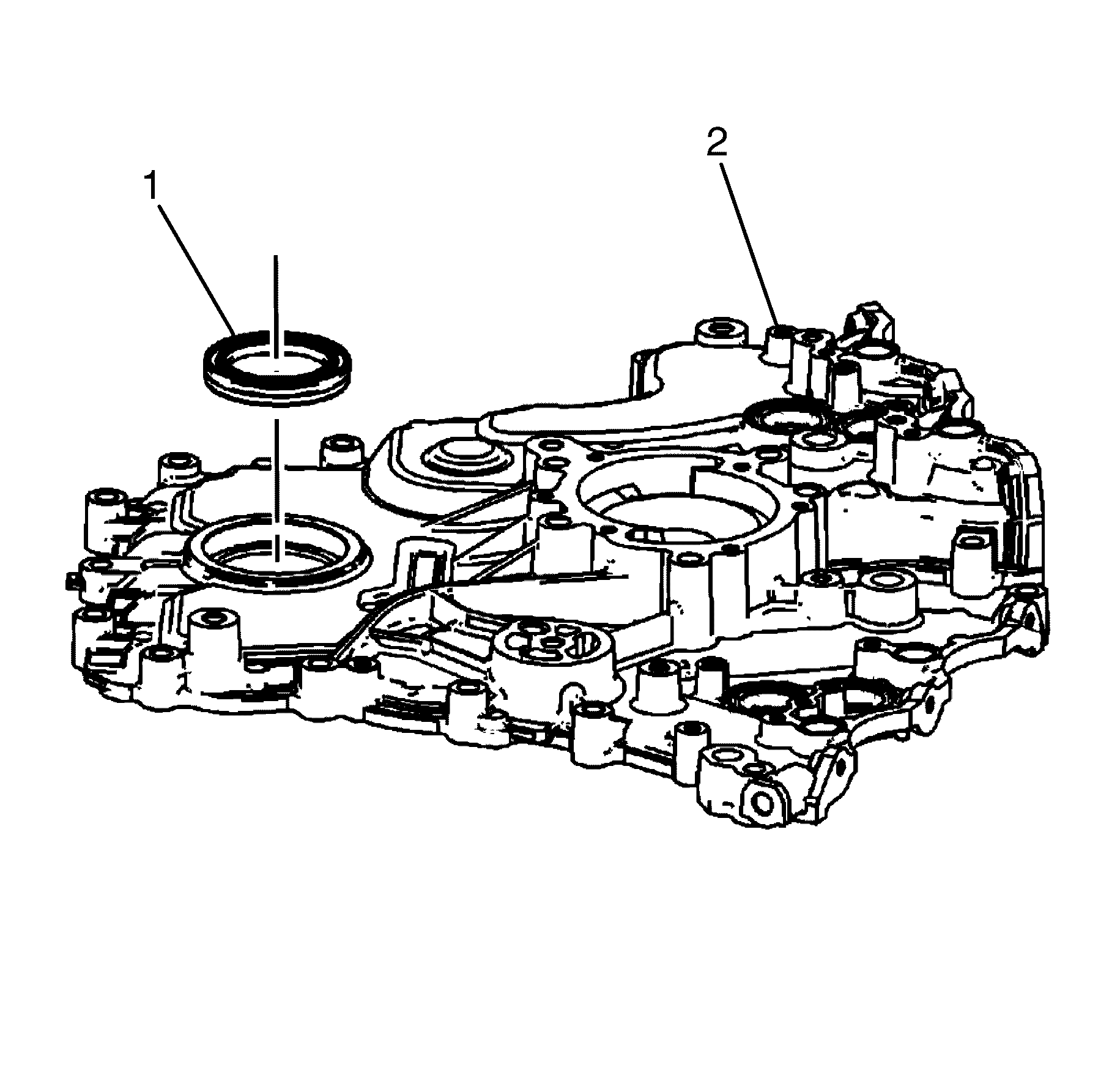 1

2