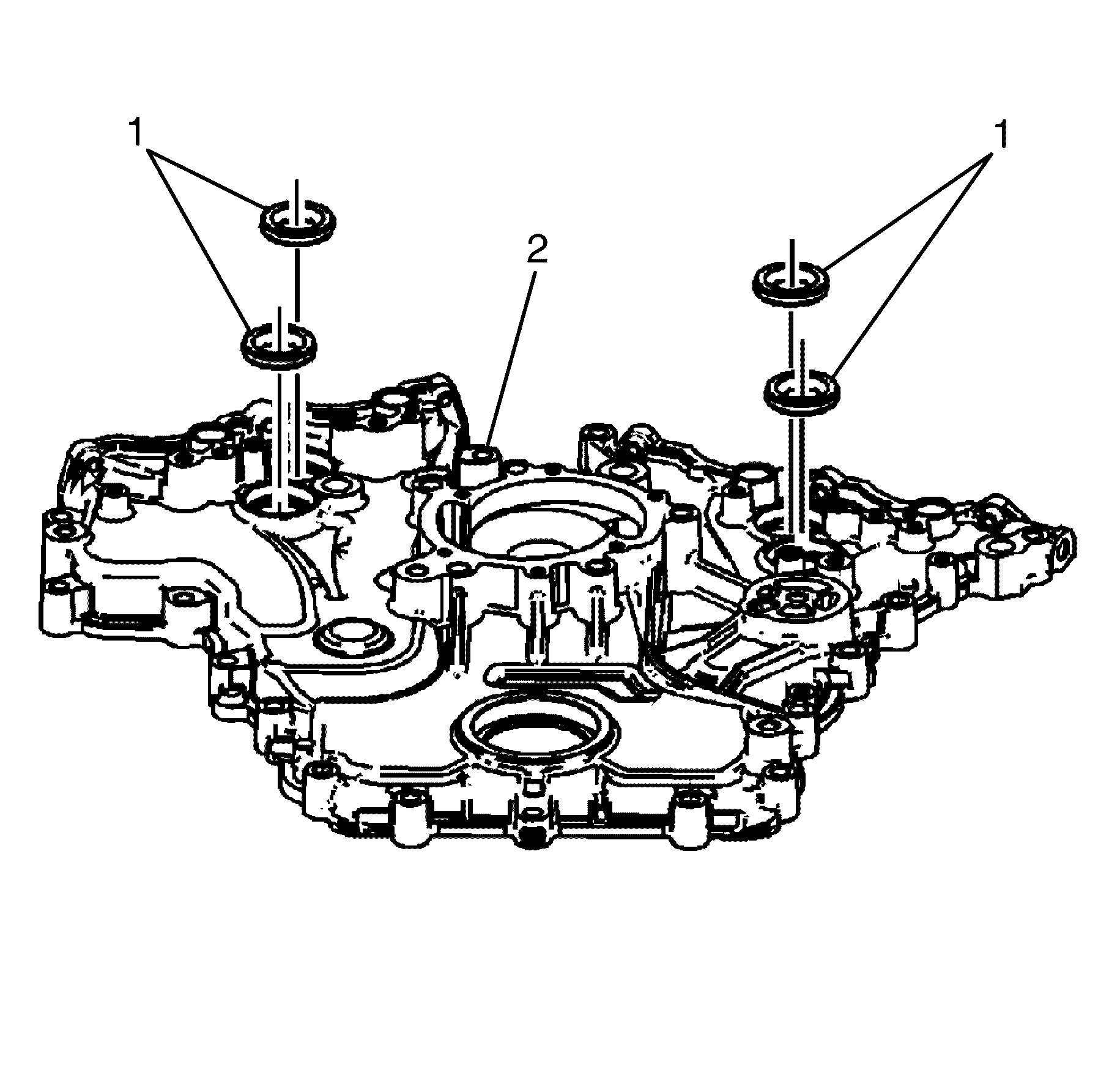 1
1
2