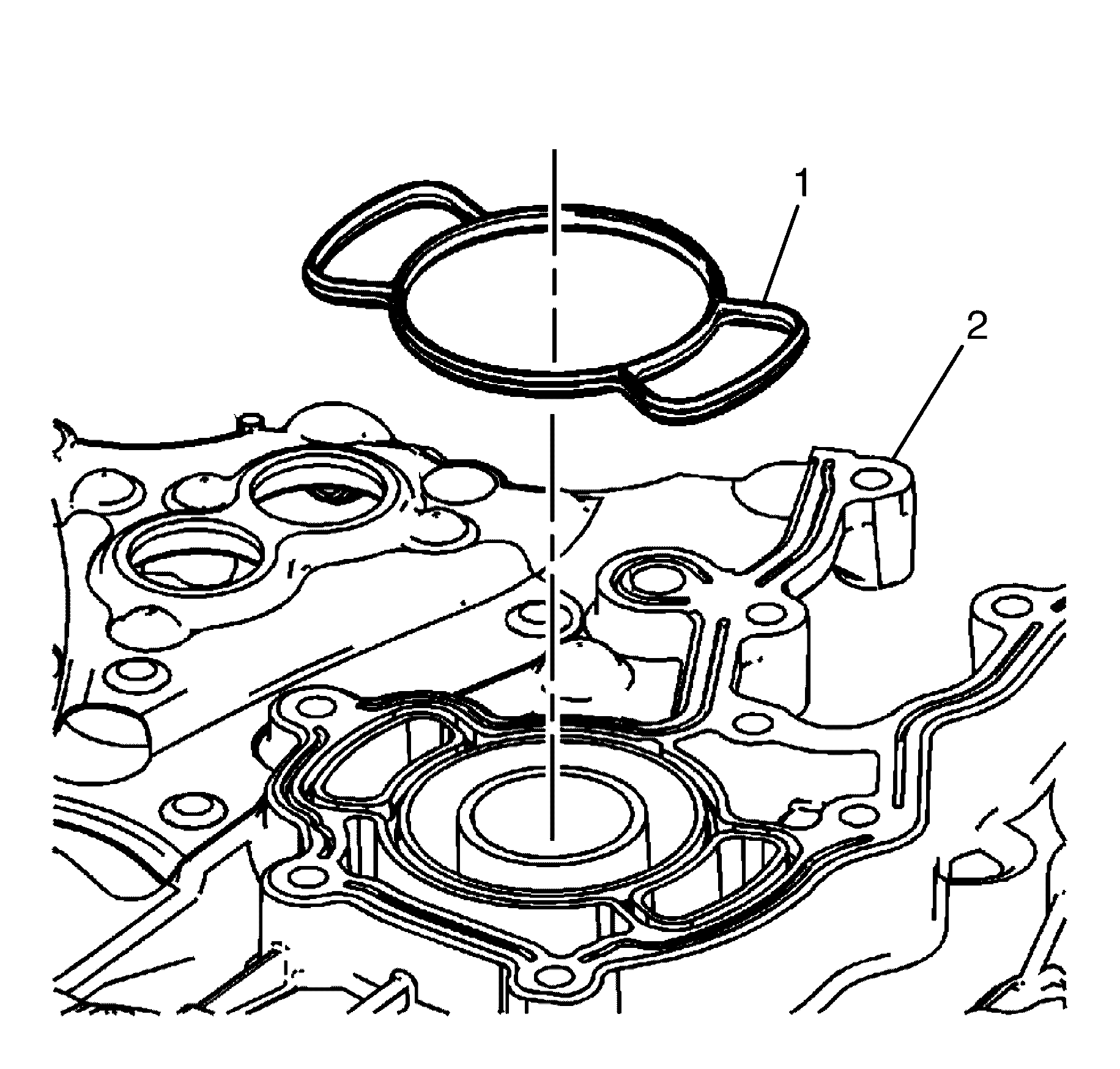 1
2