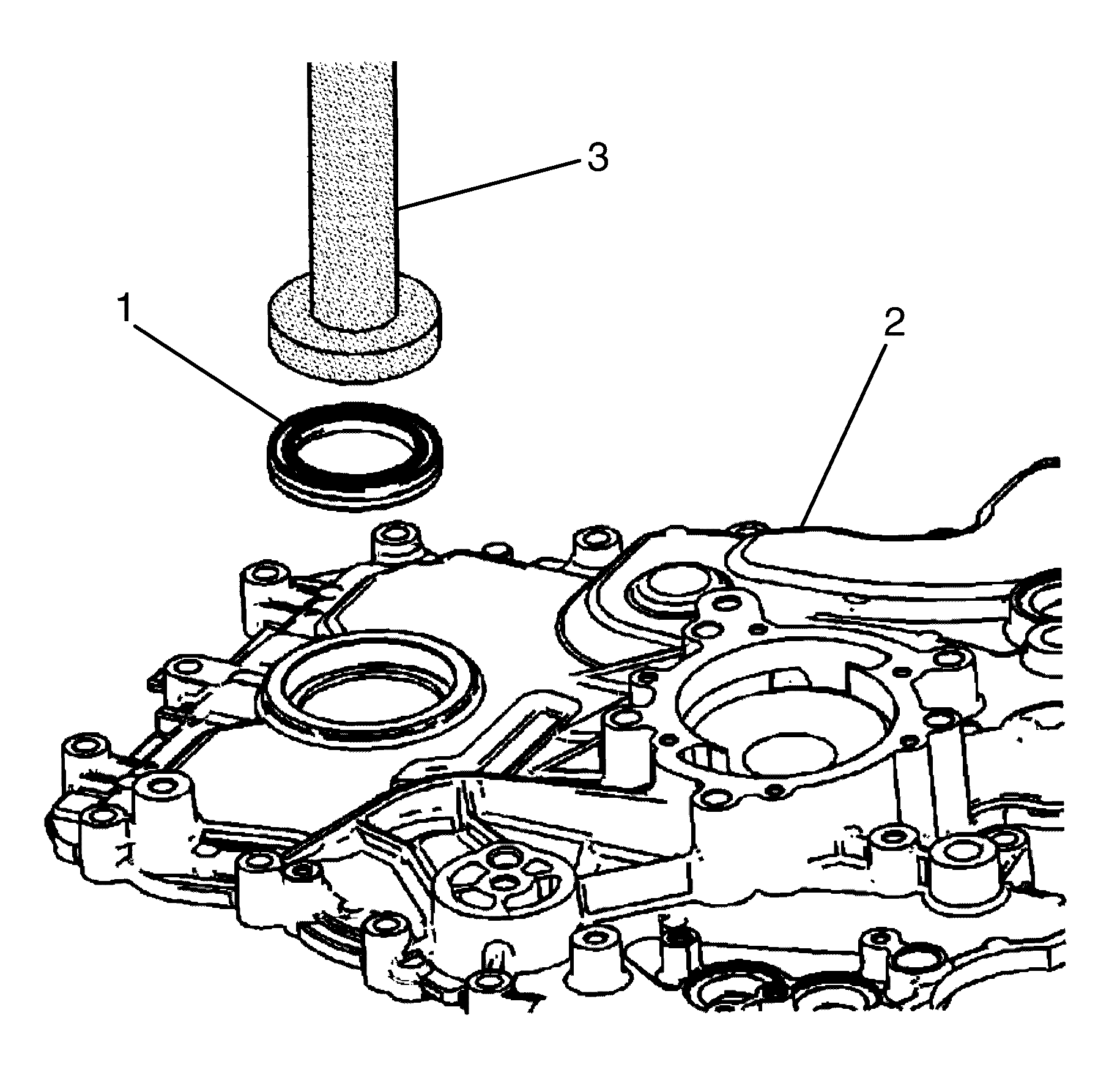 3
1
2