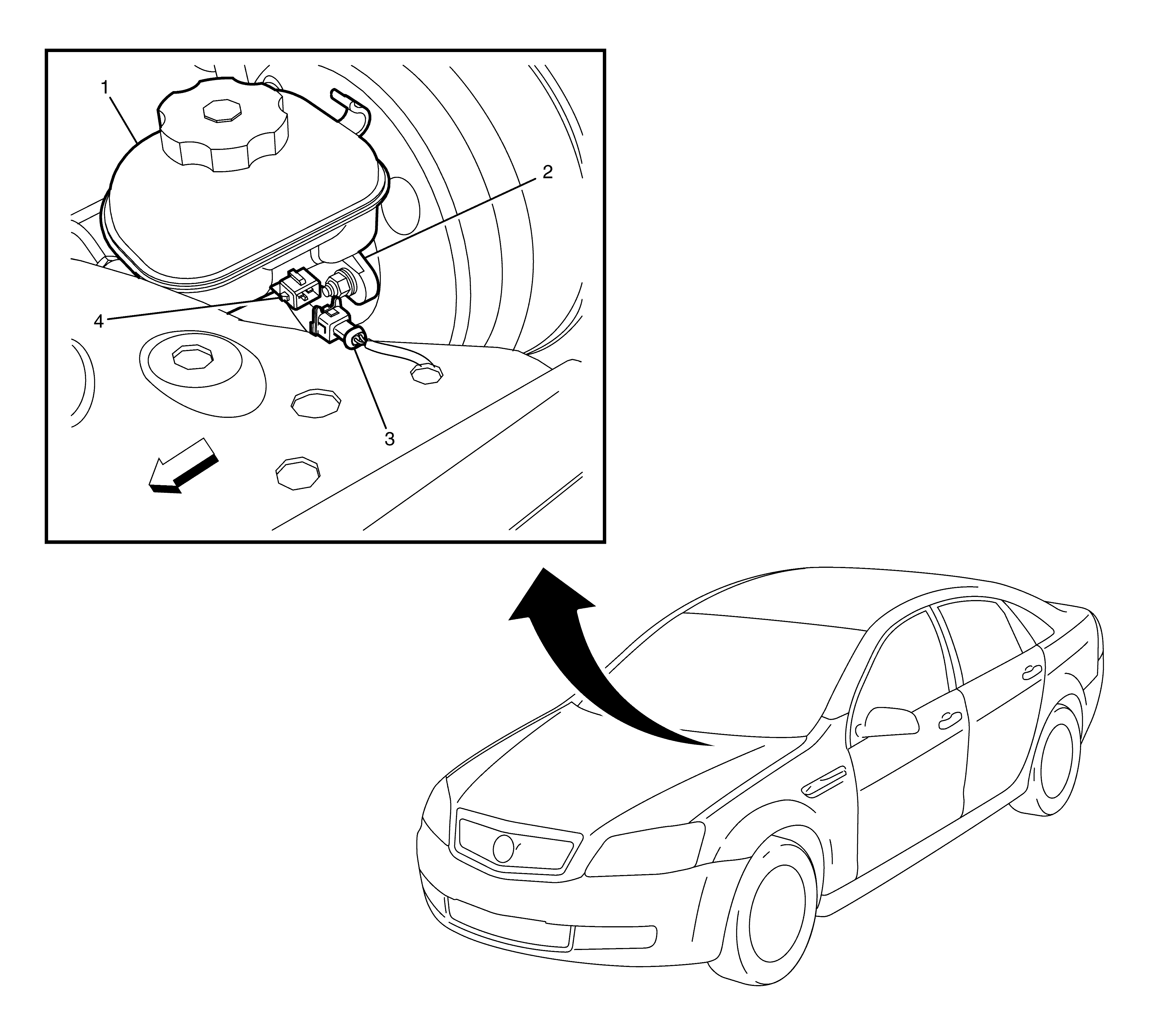 1
2
4
3