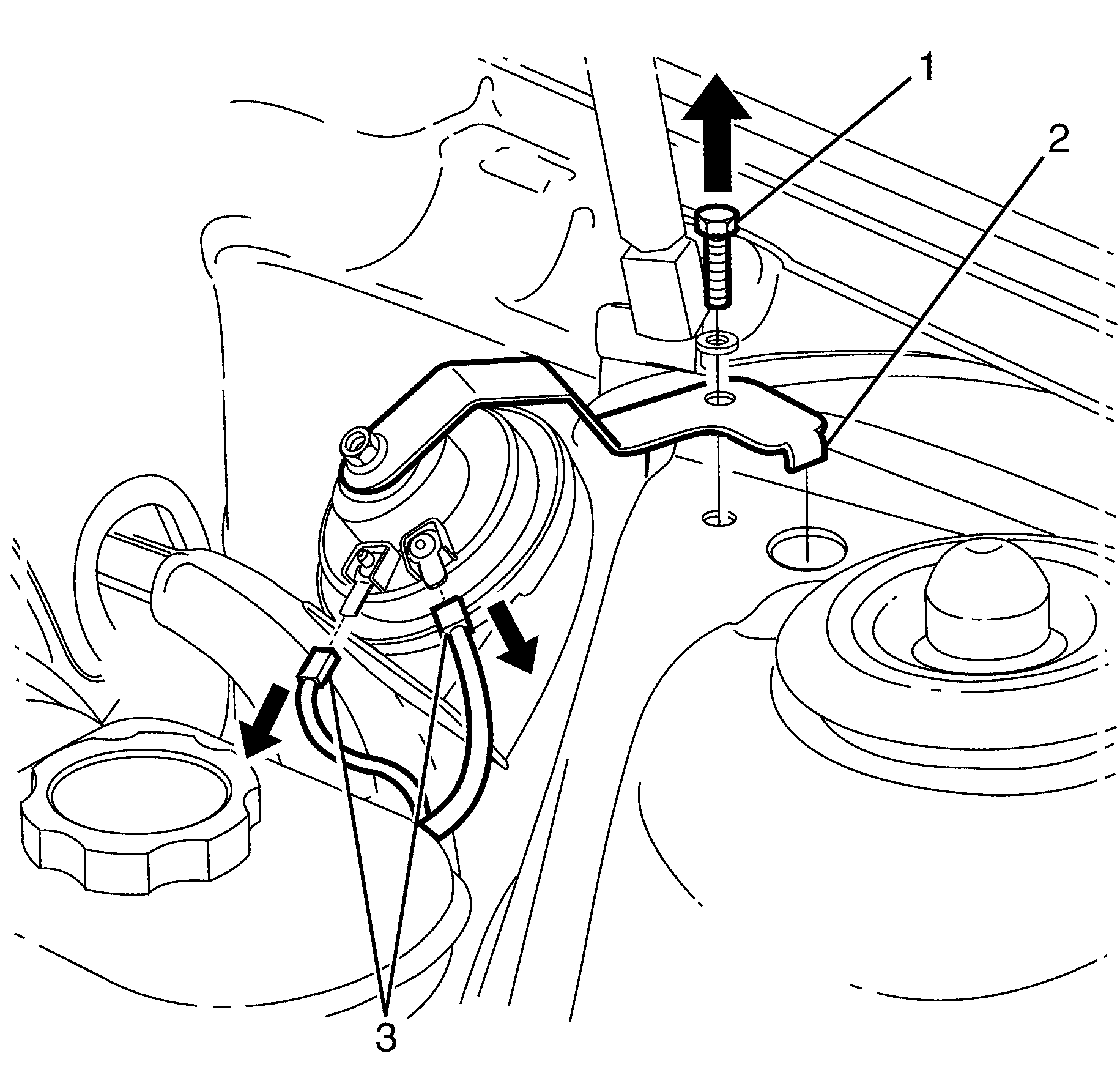 1
2
3