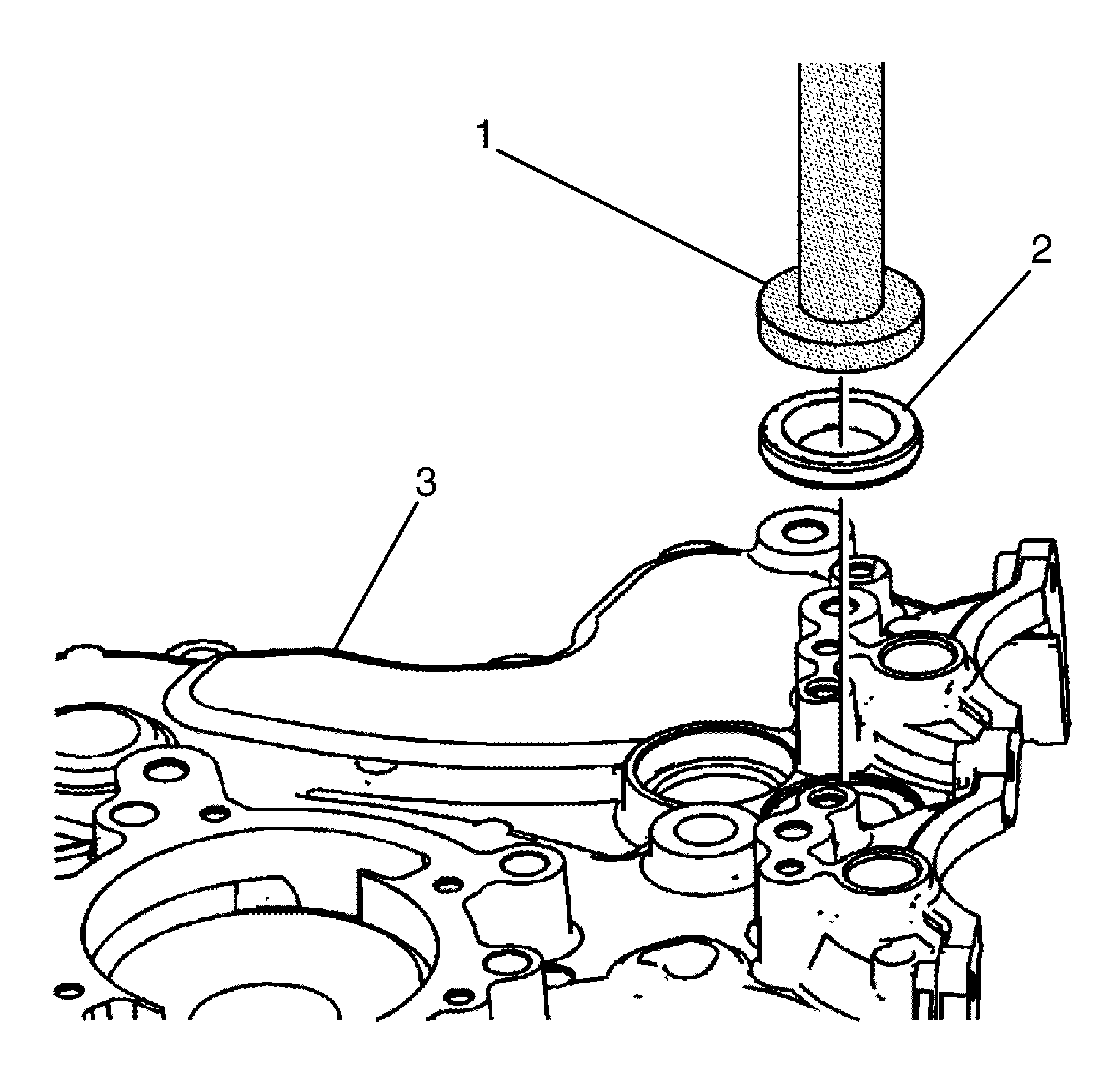 1
2
3