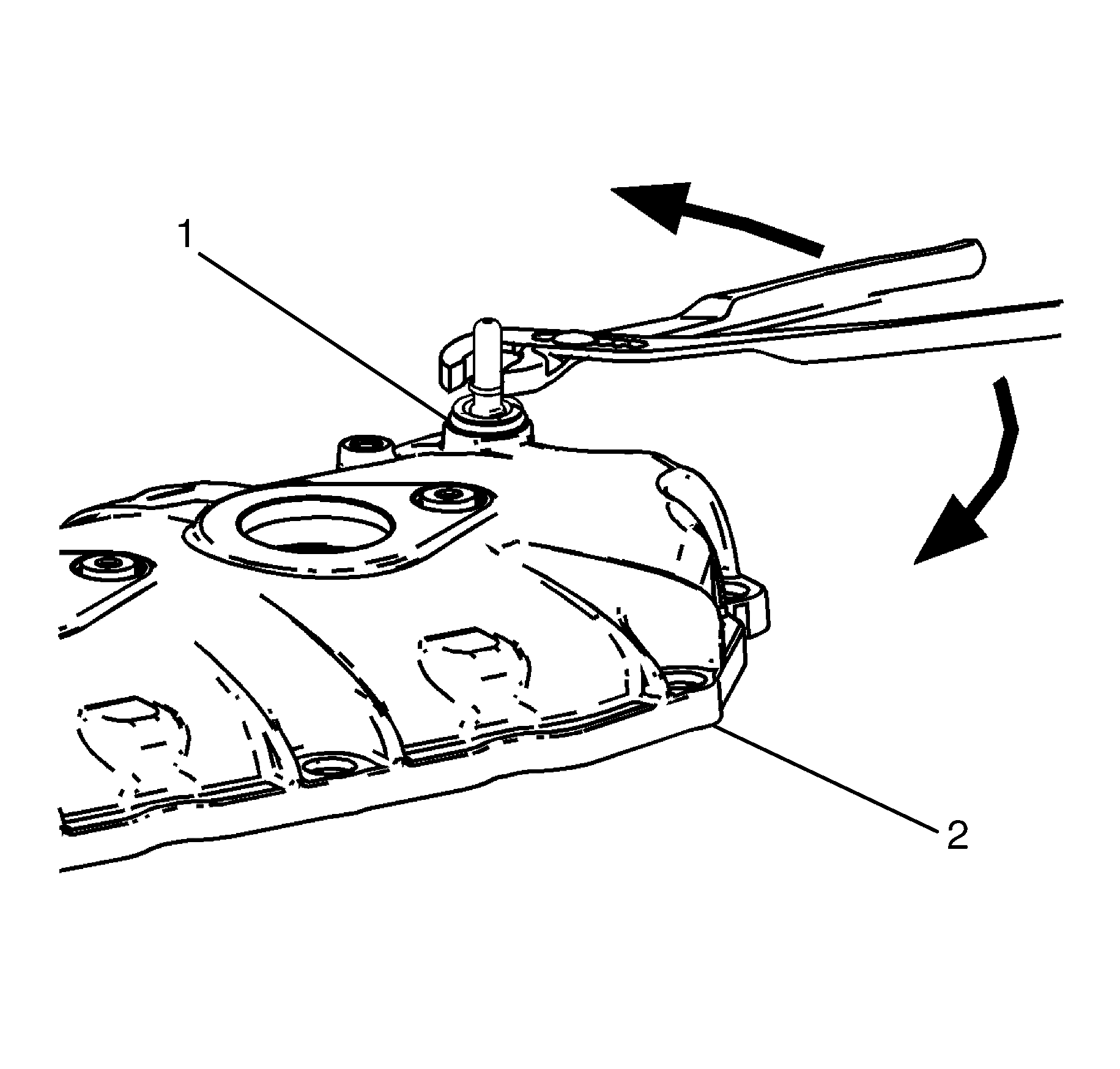 1

2