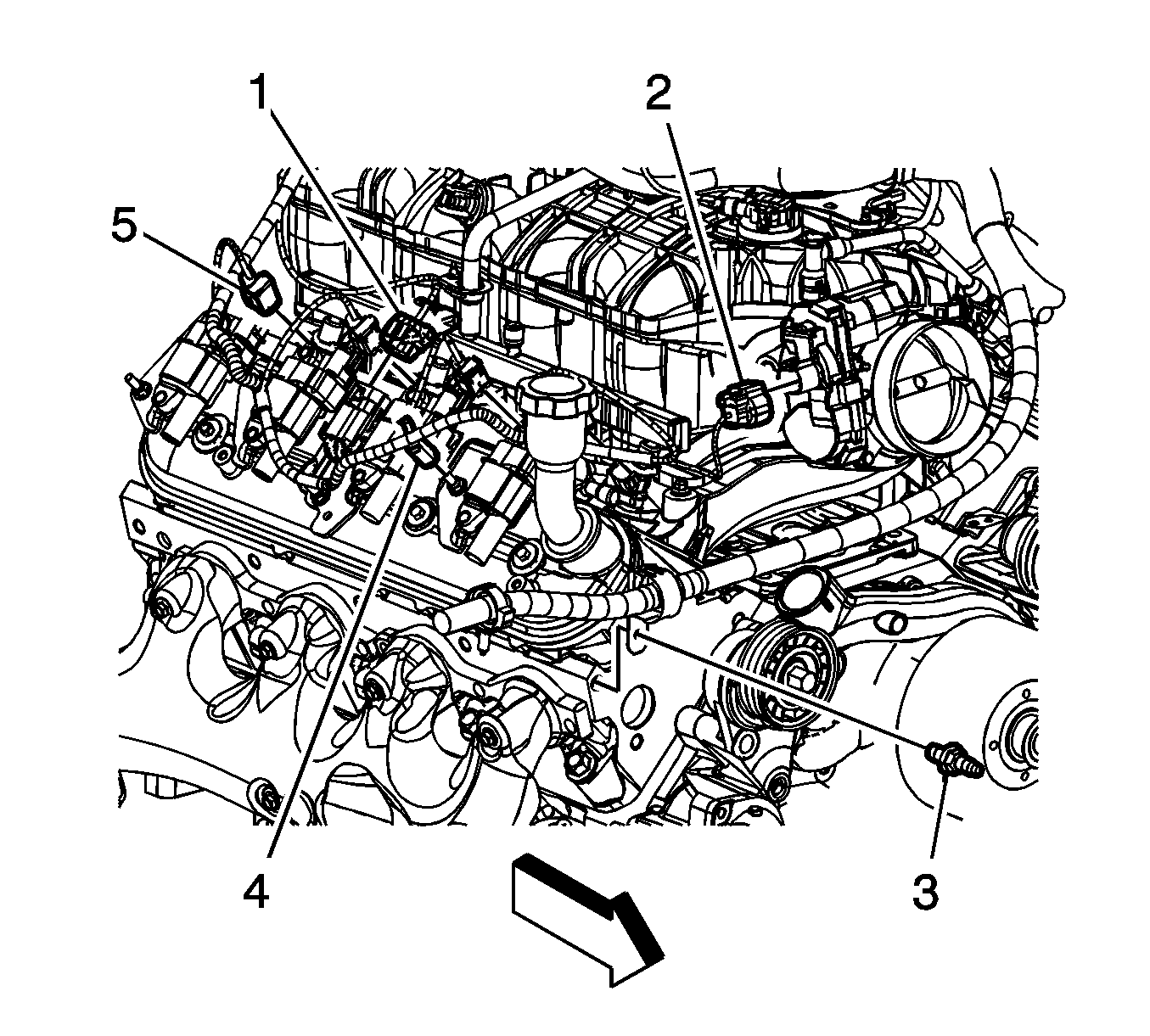 1
2
5
4
3