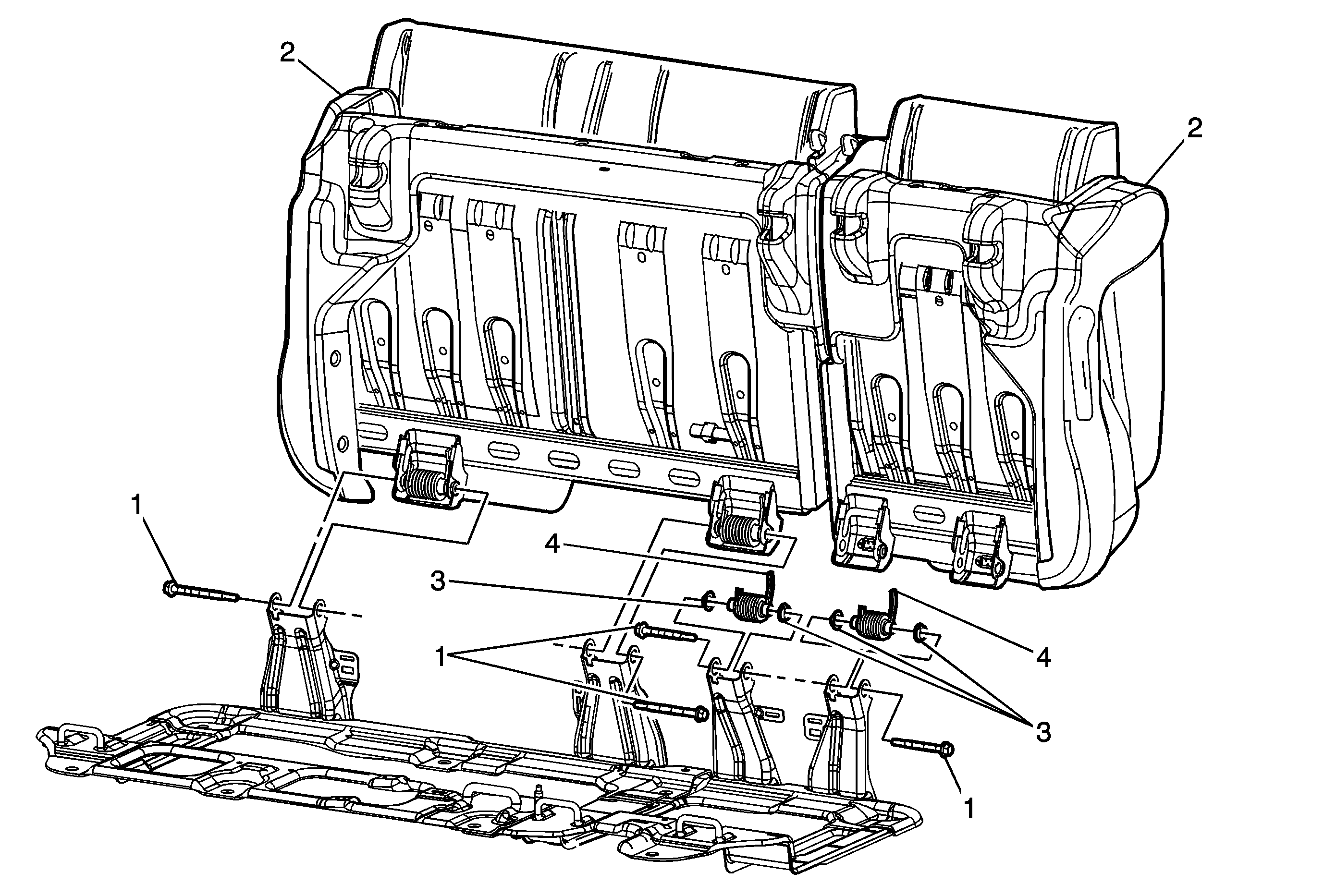 2
2
1
4
3
1
4
3
1