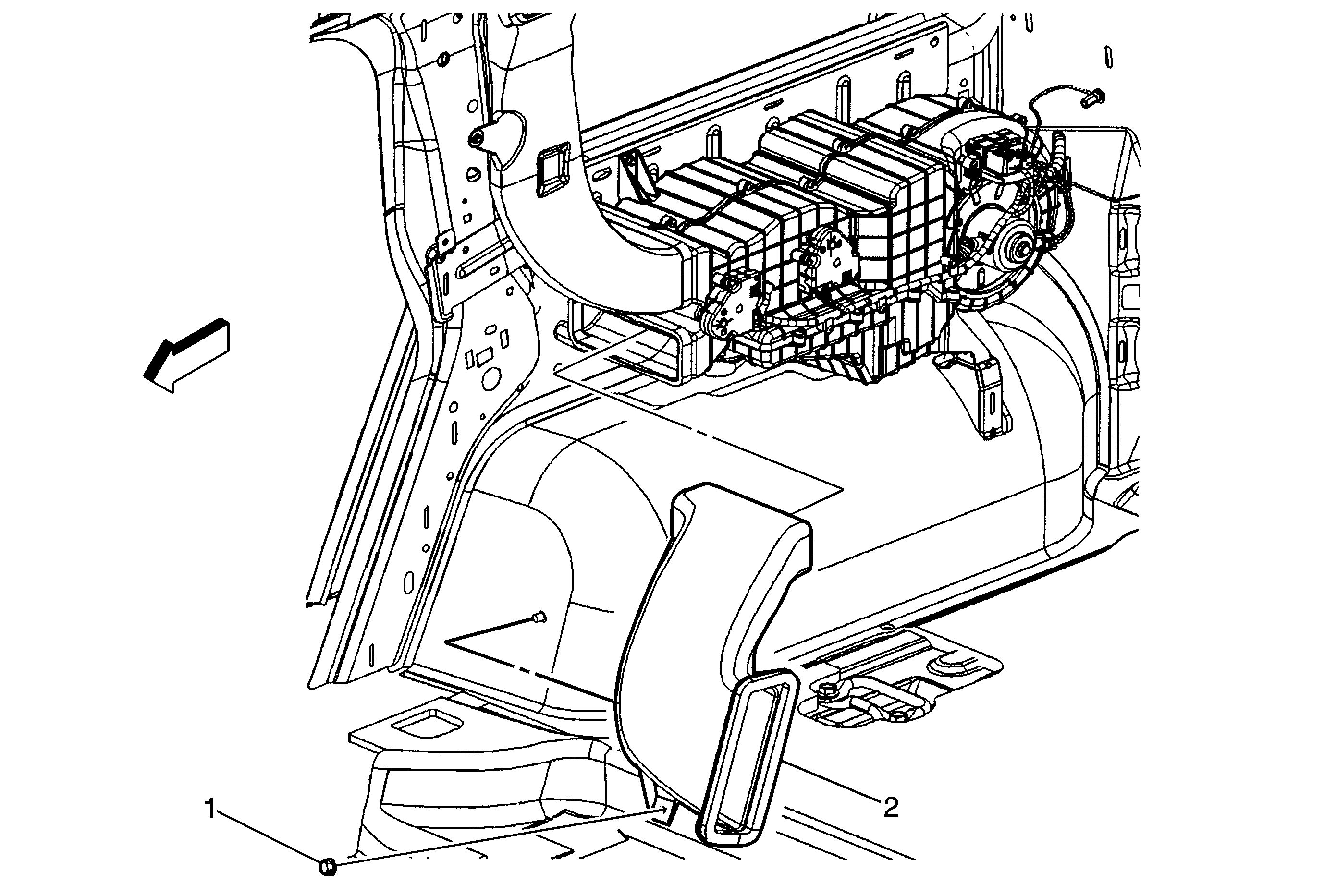 1
2