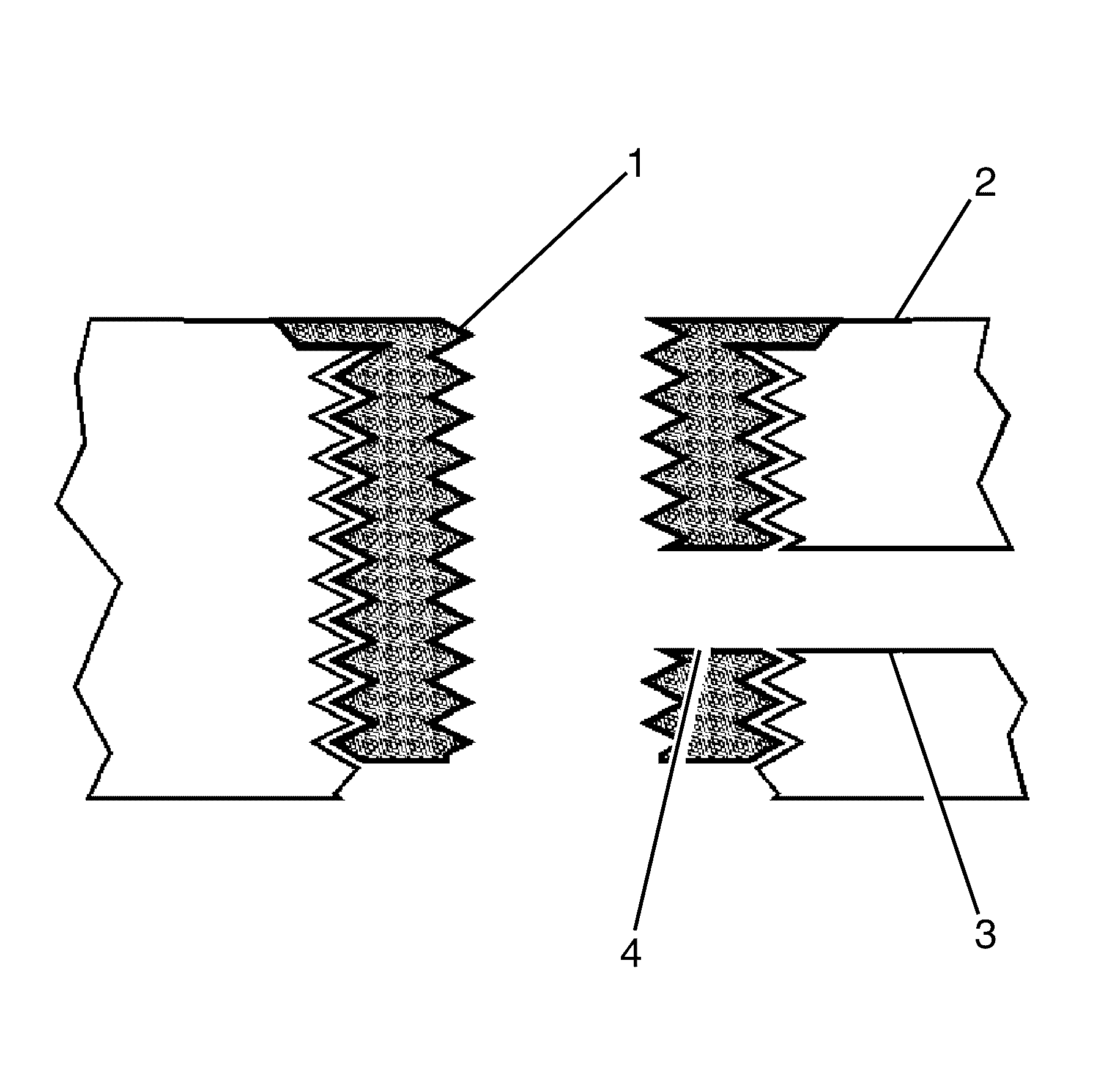 1
2
4
3