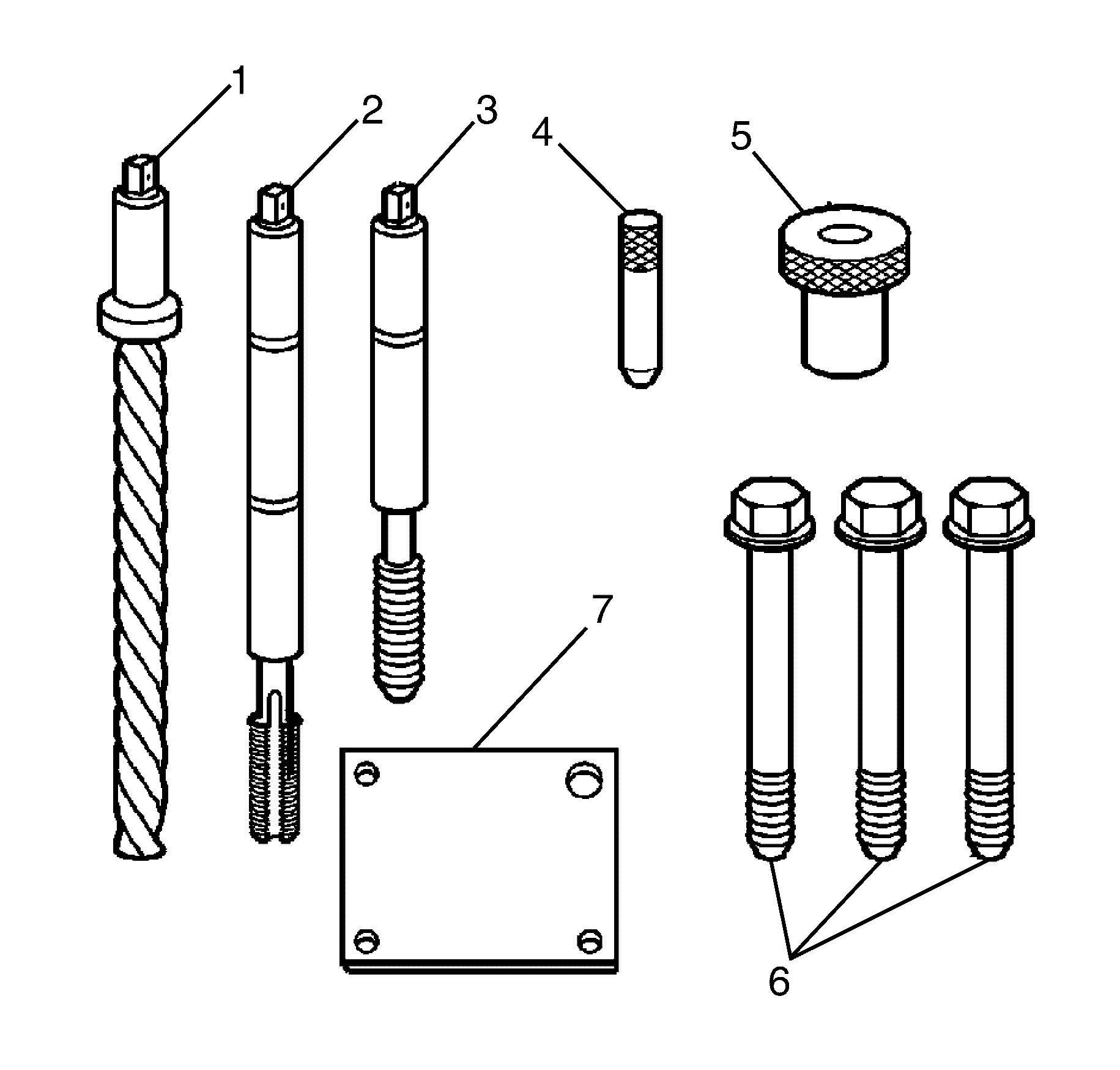 1
2
3
4
5
7
6