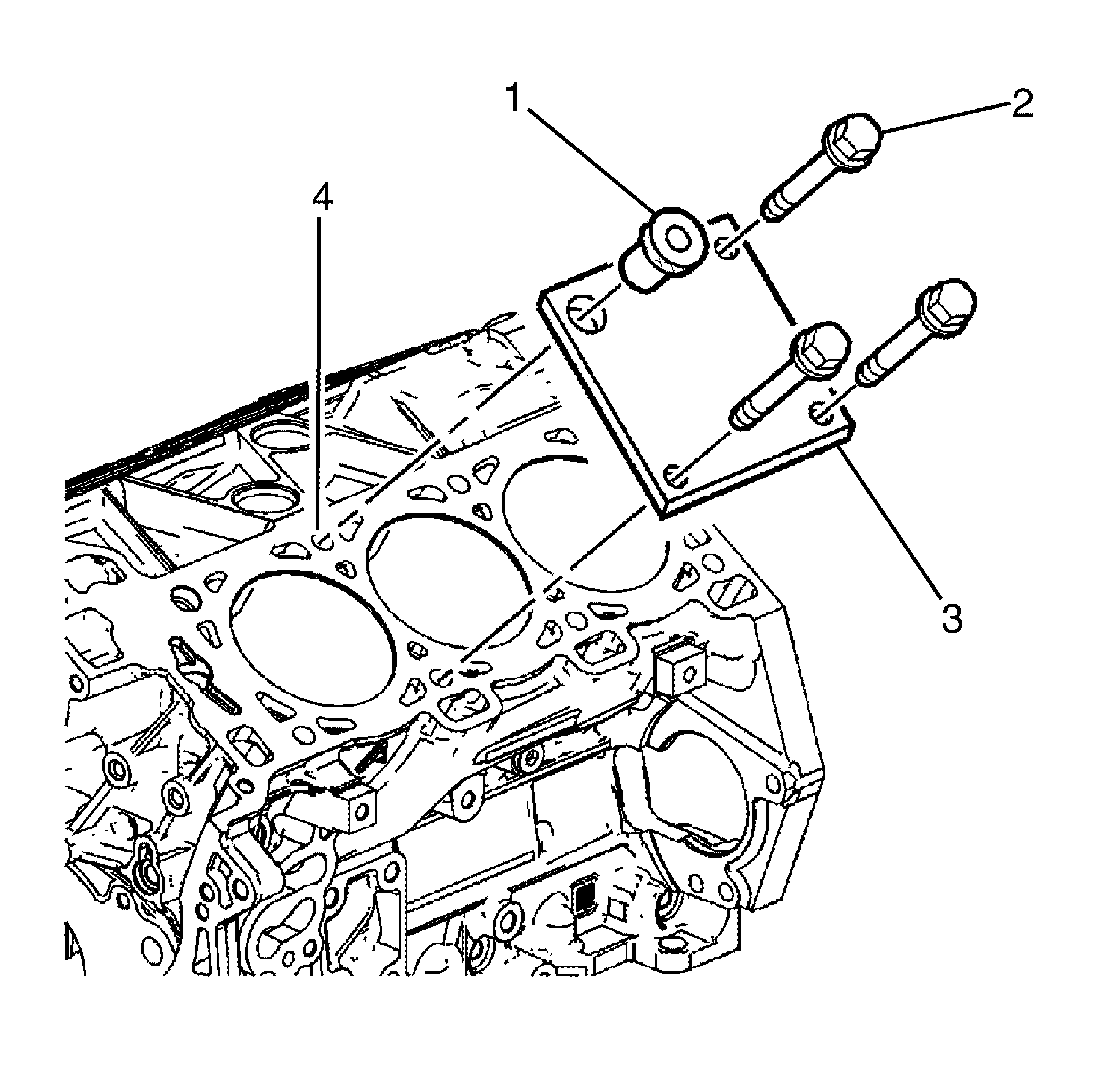 1
2
4
3