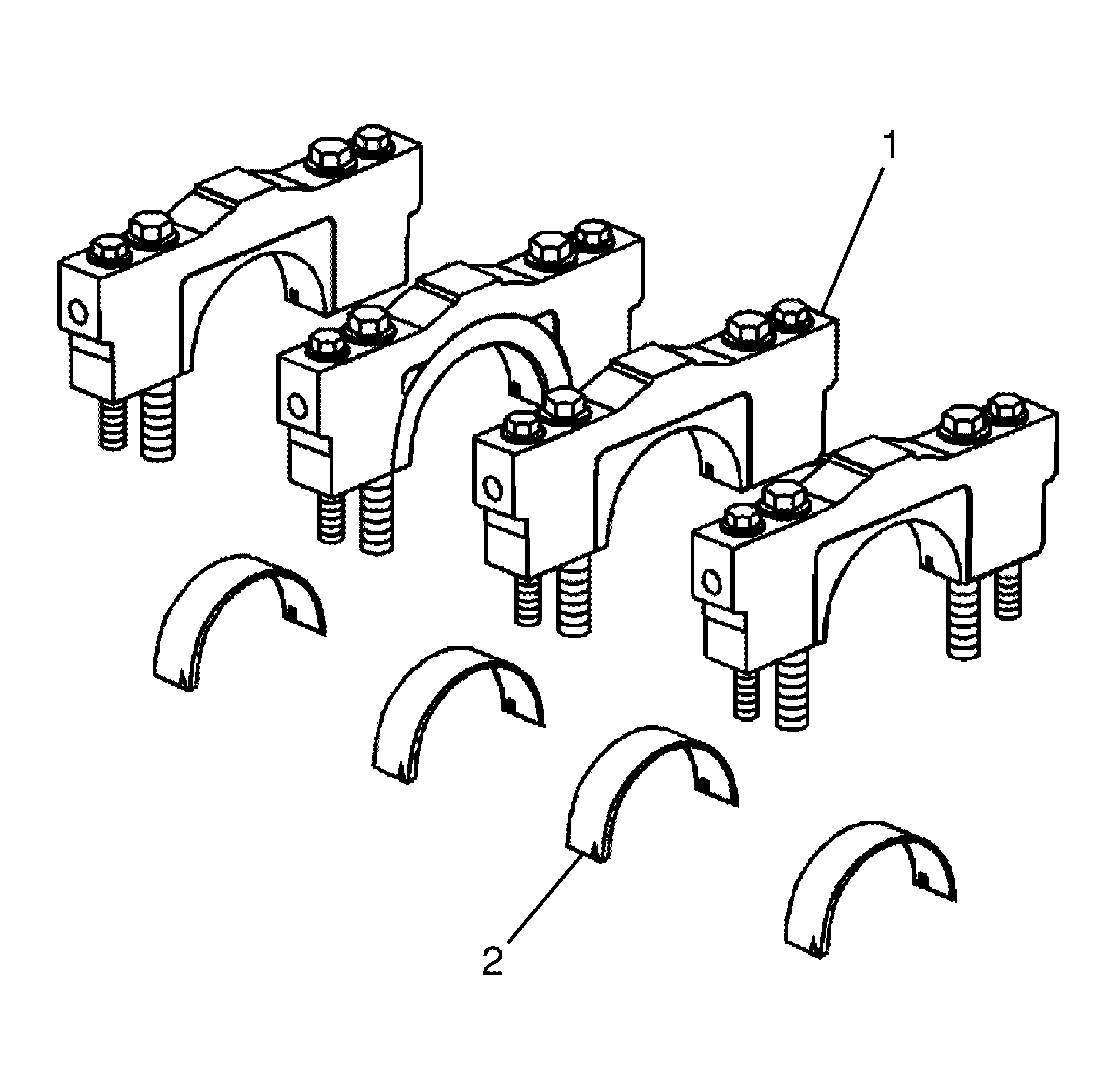 1

2