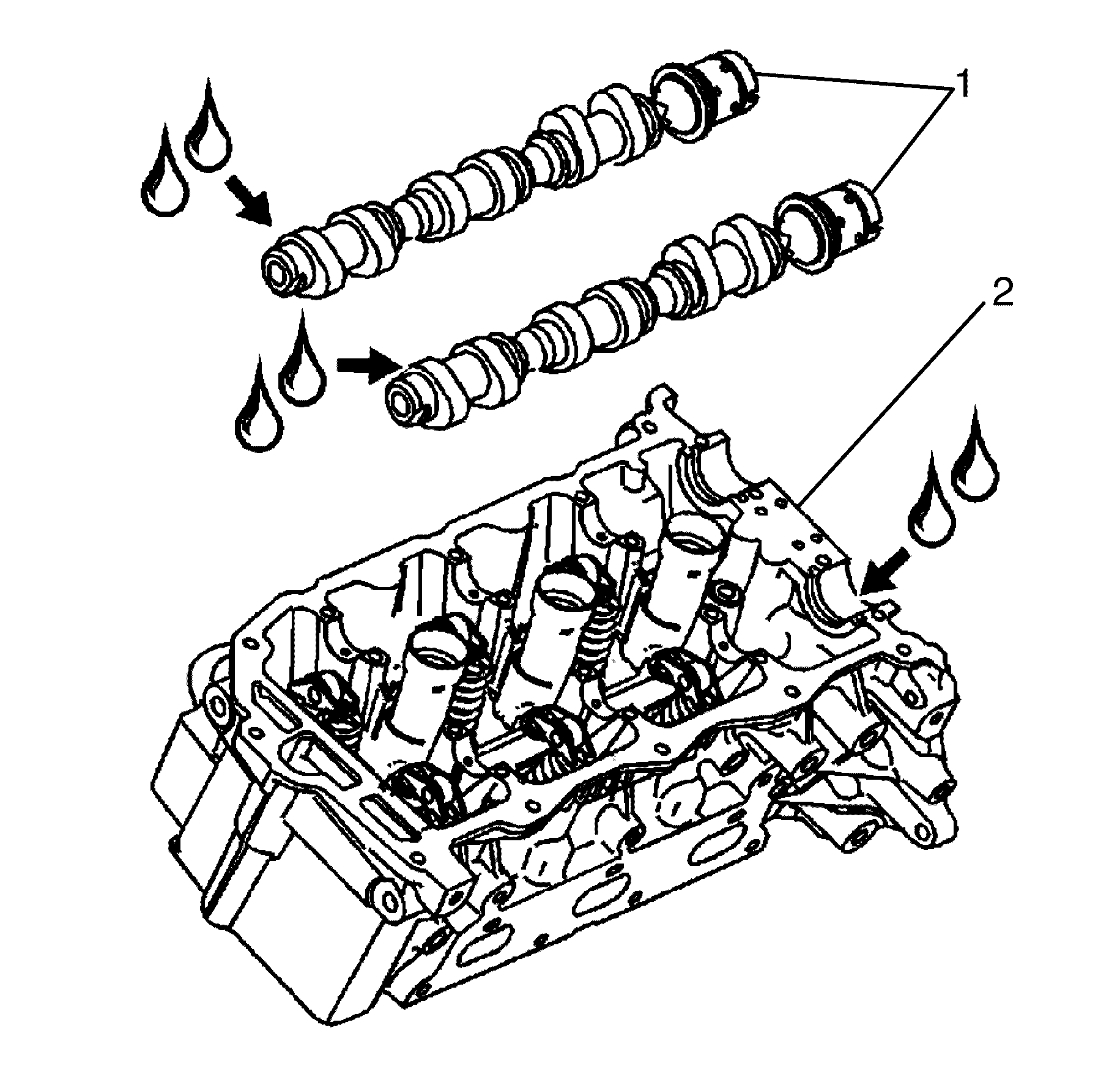 1
2