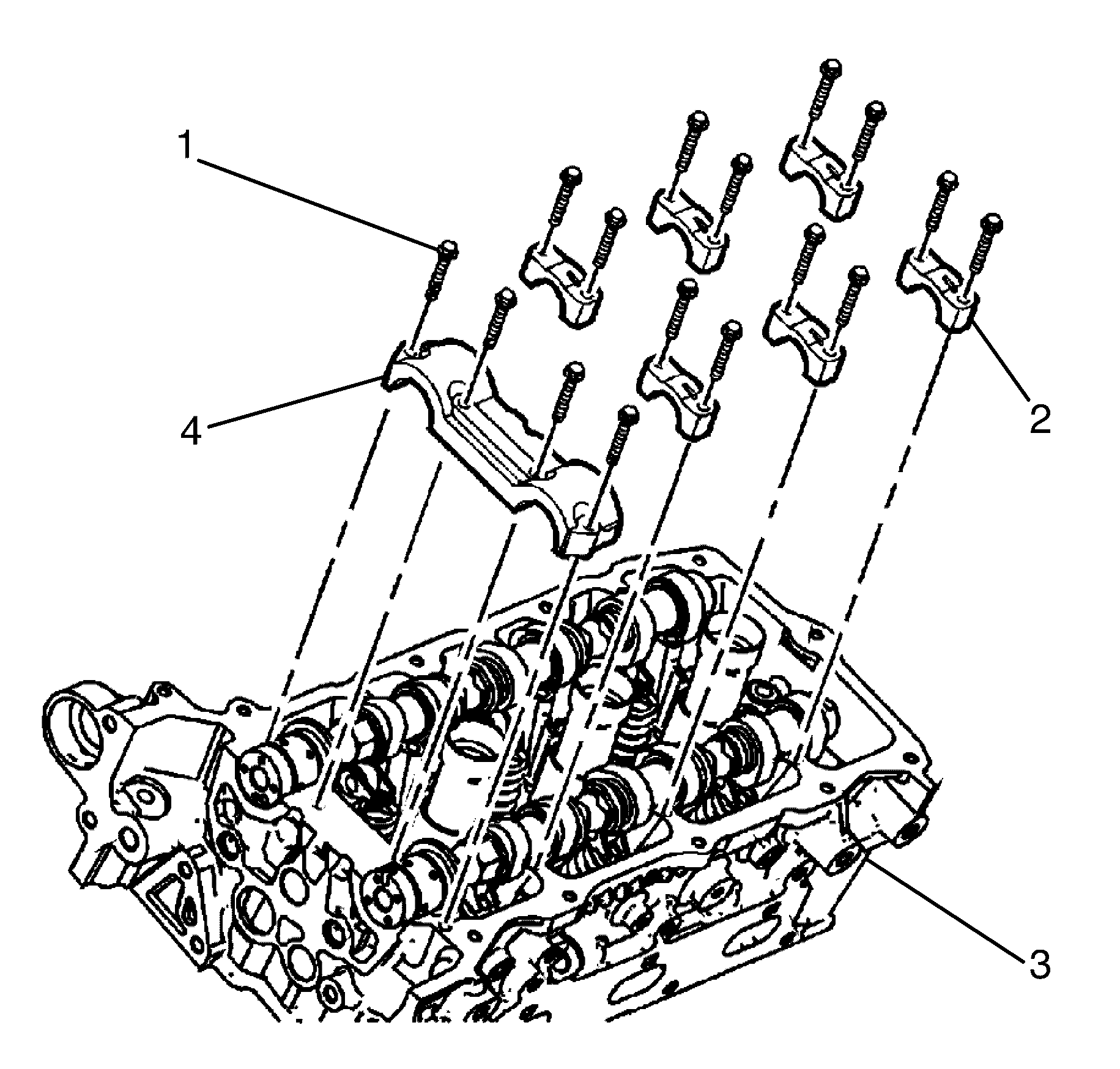 1
4
2
3