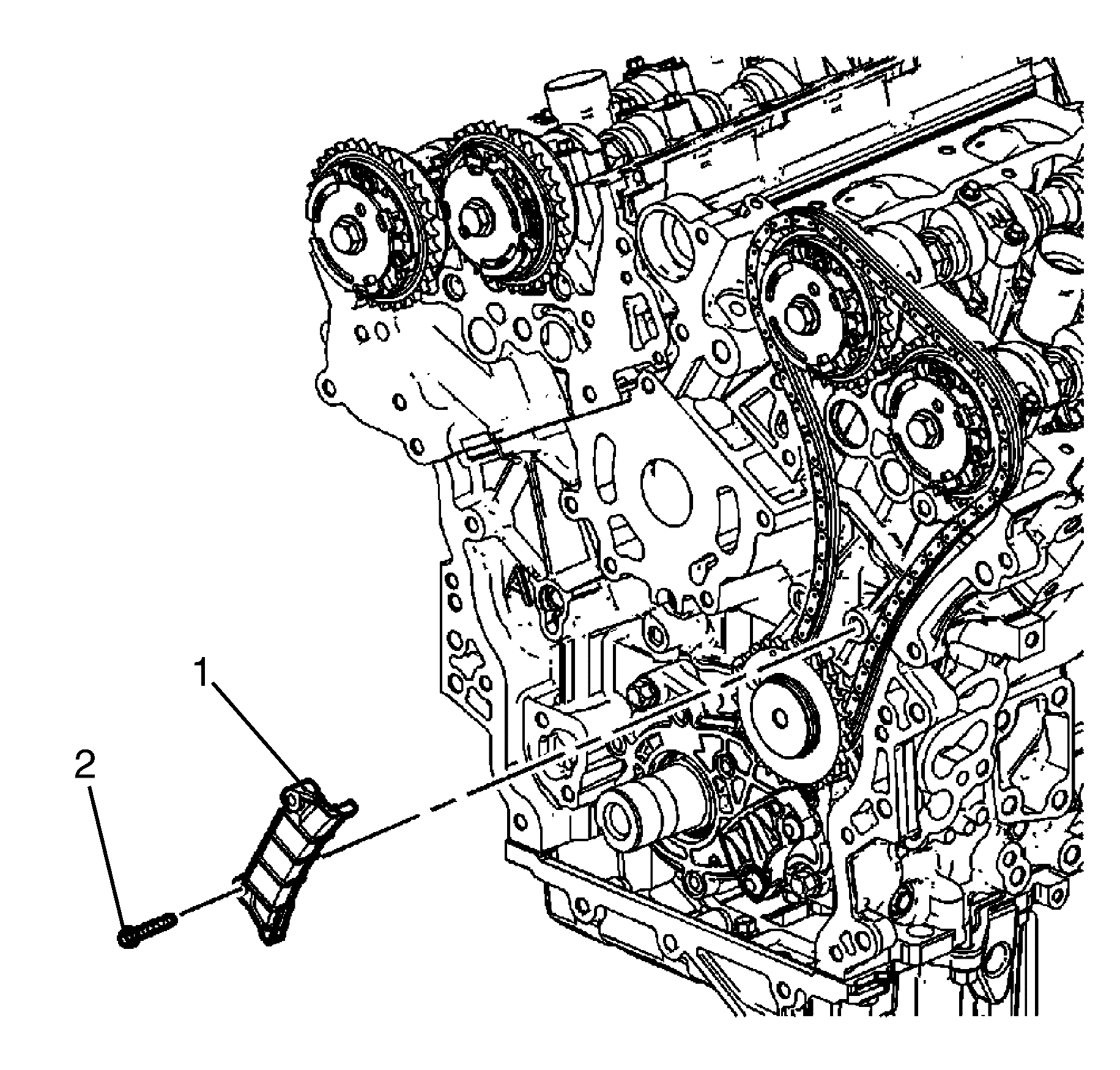 1

2