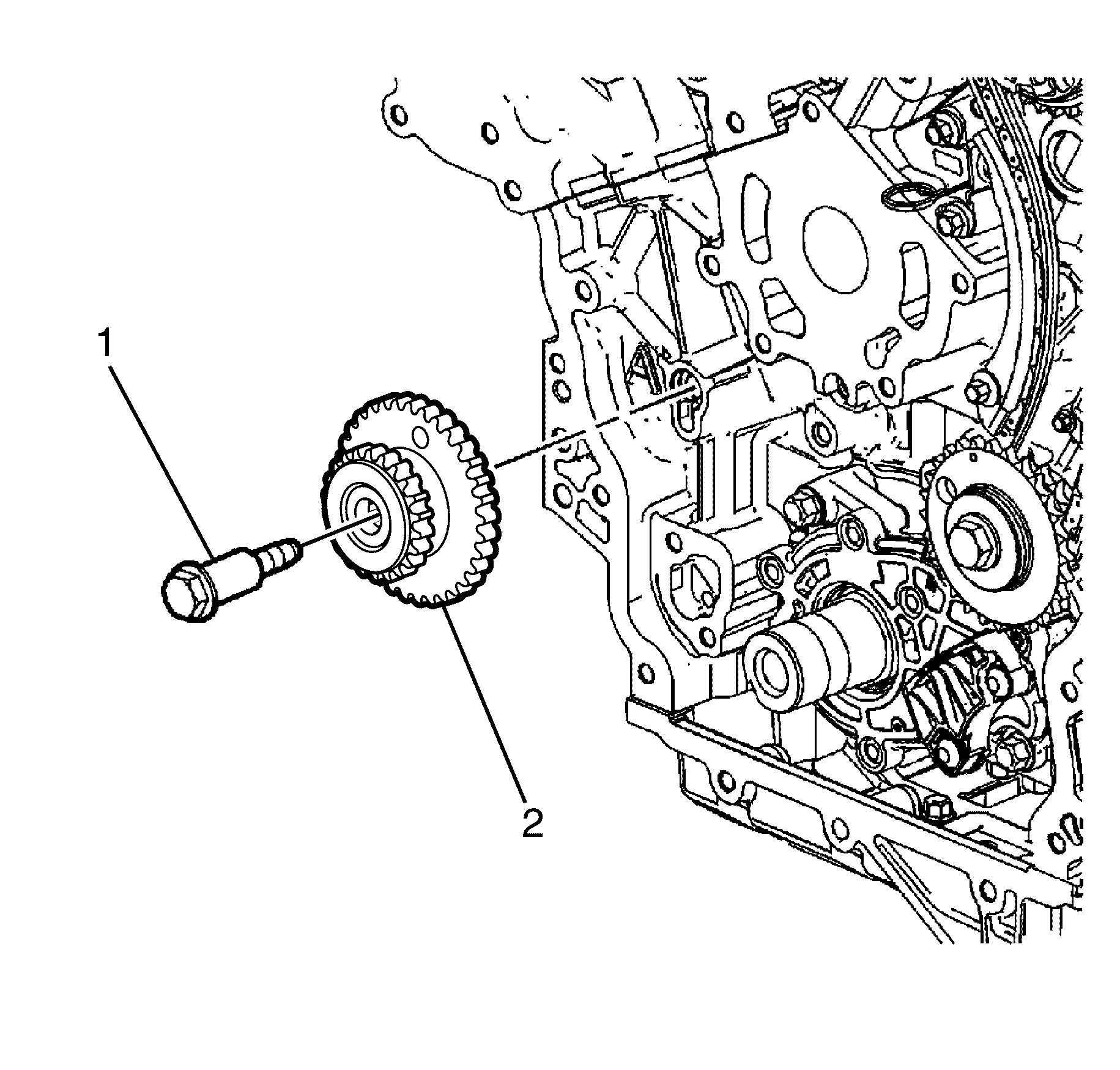 1

2