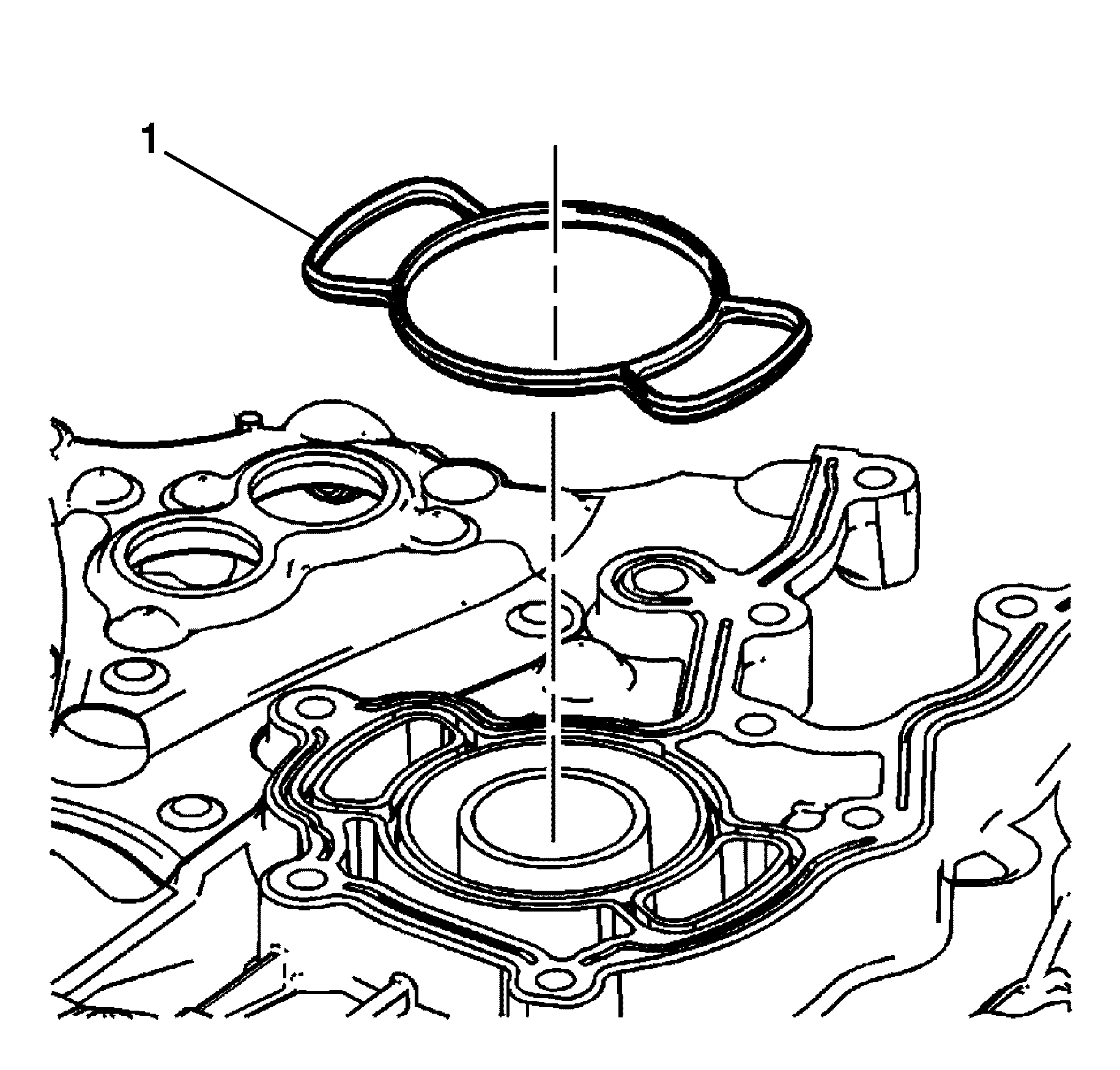 1