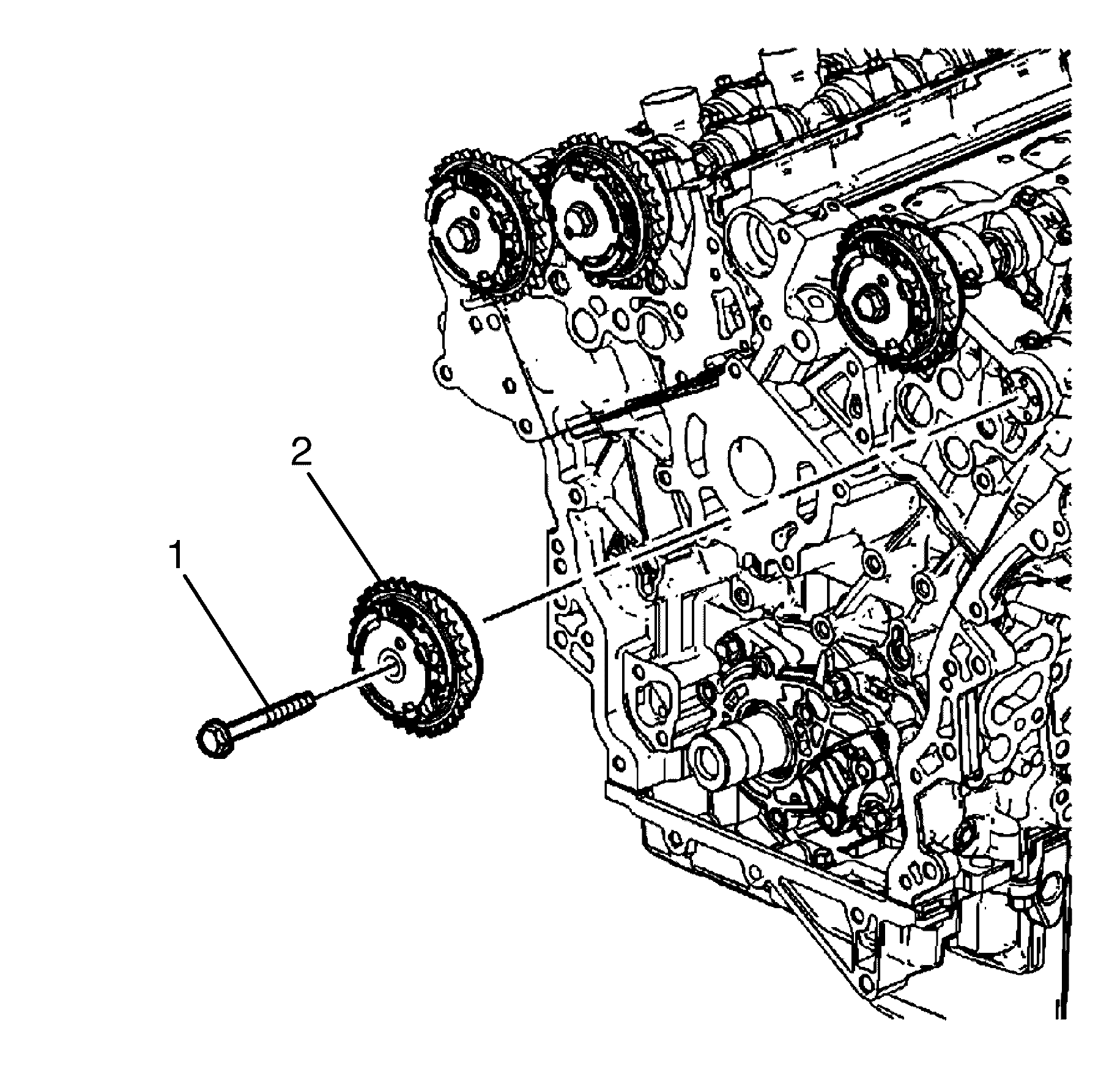 2
1