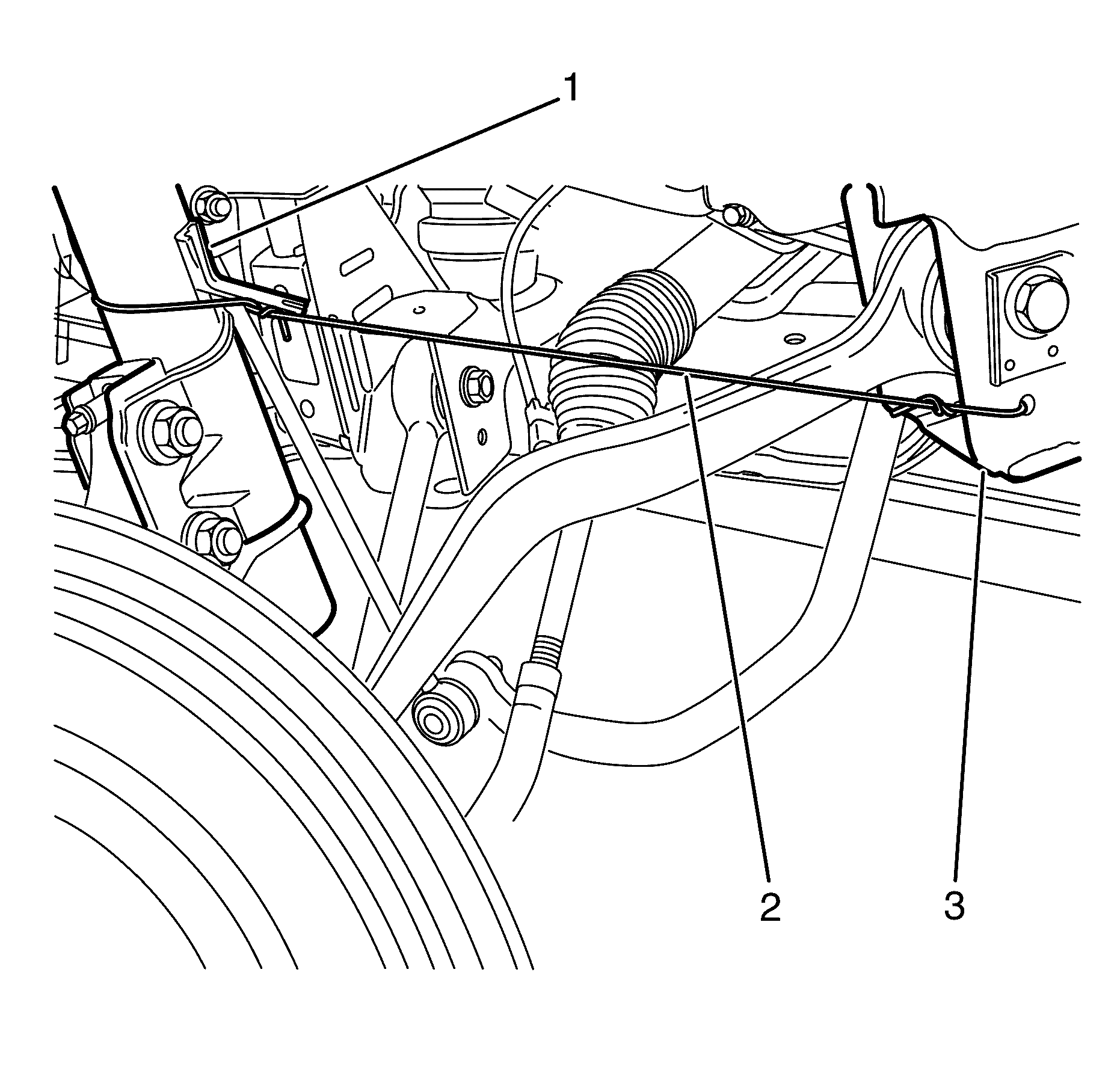 1

2

3