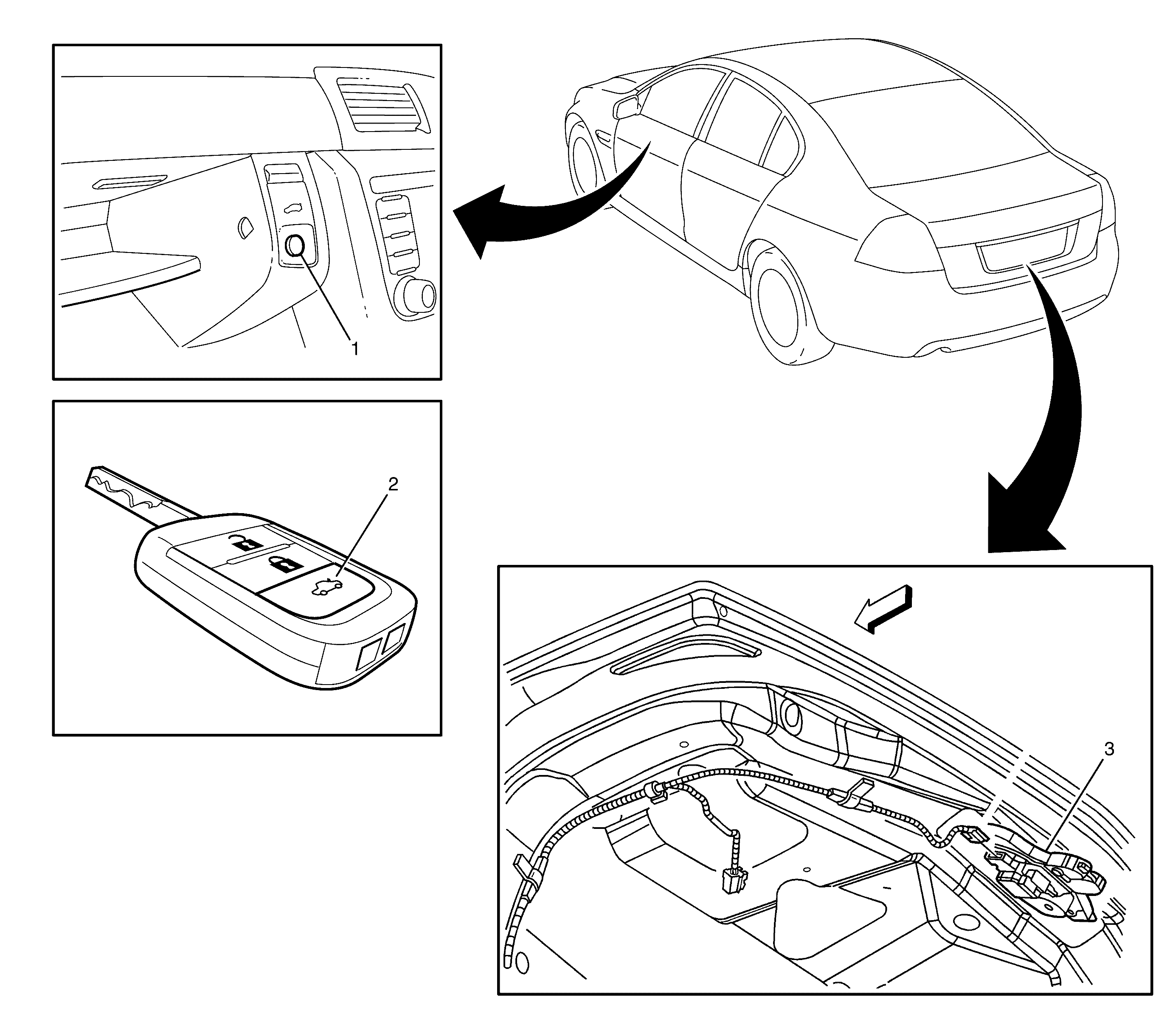 1

2

3