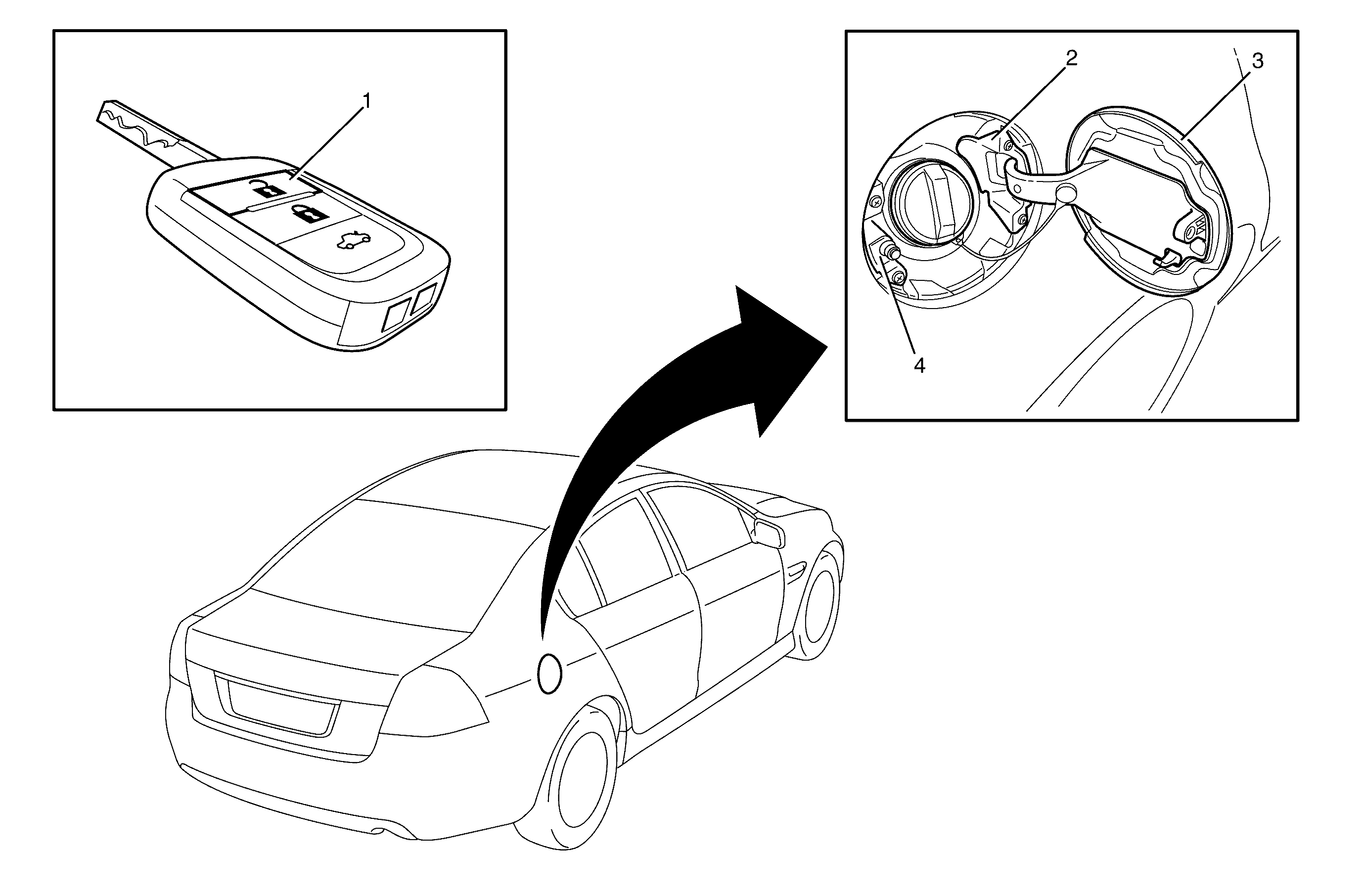 1

2

3

4