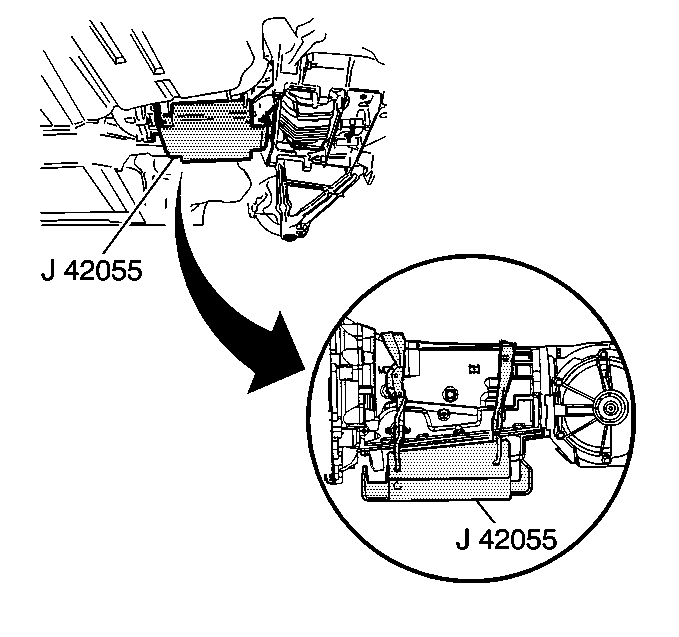 J 42055

J 42055