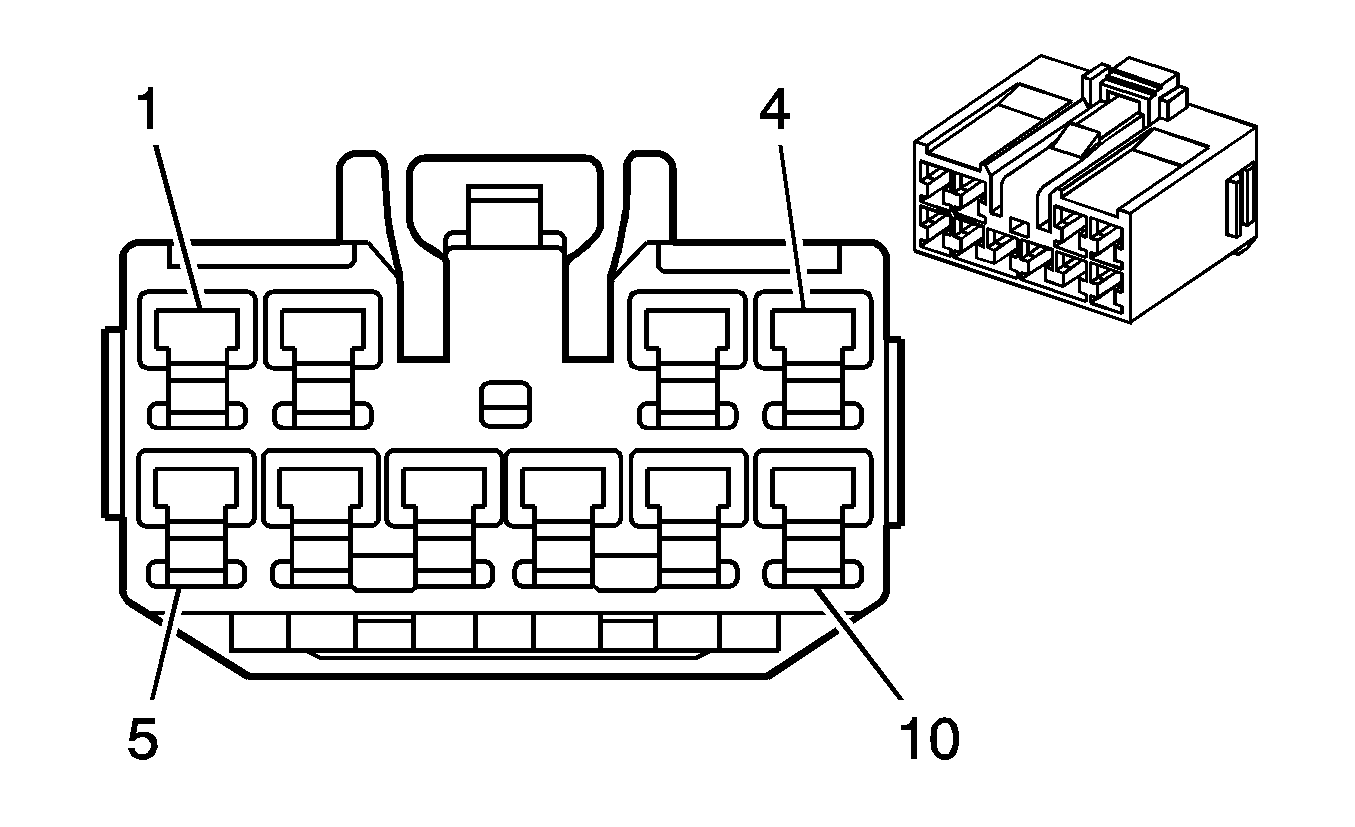 1
4
5
10