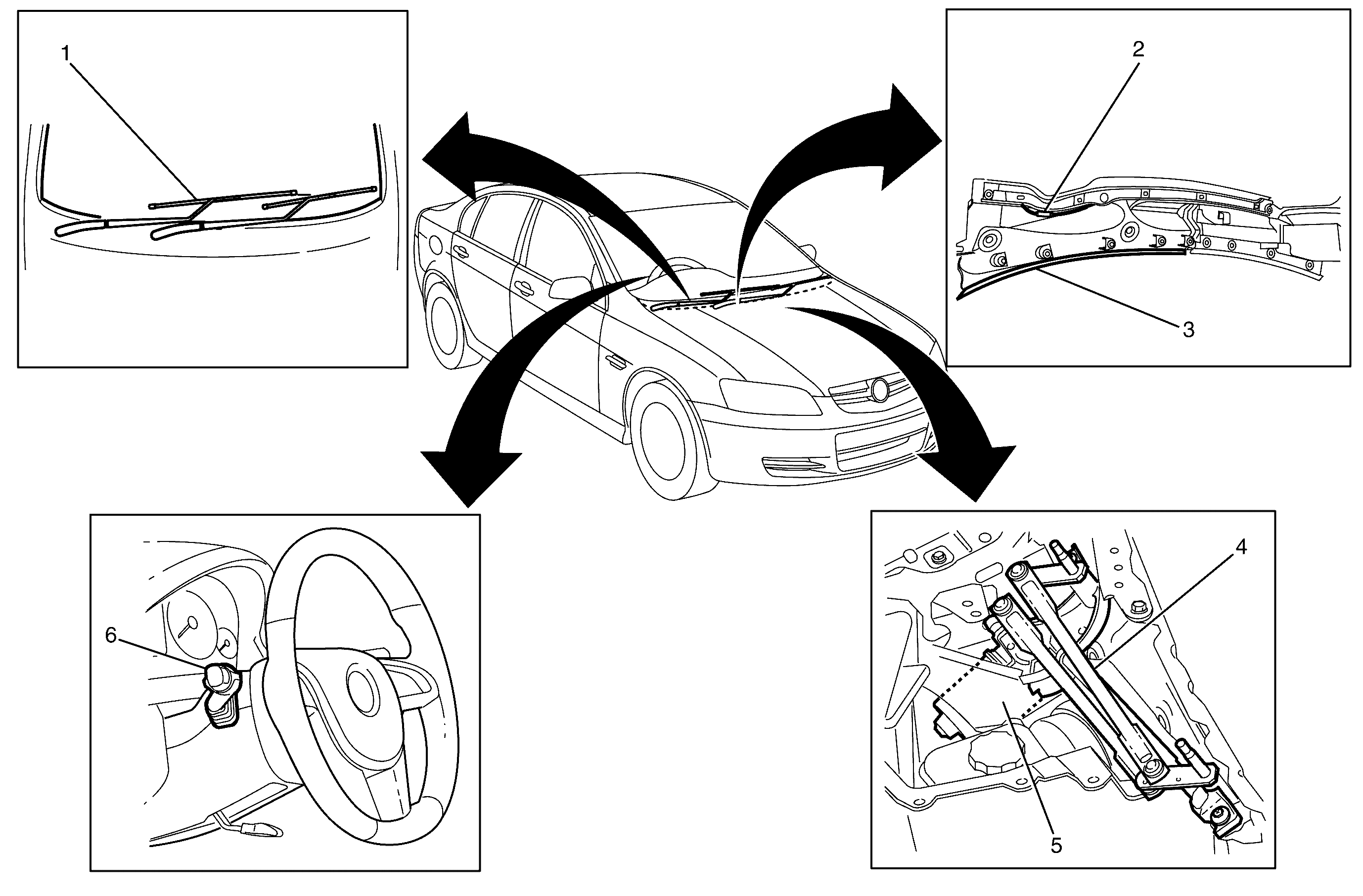 1
2
3
6
4
5