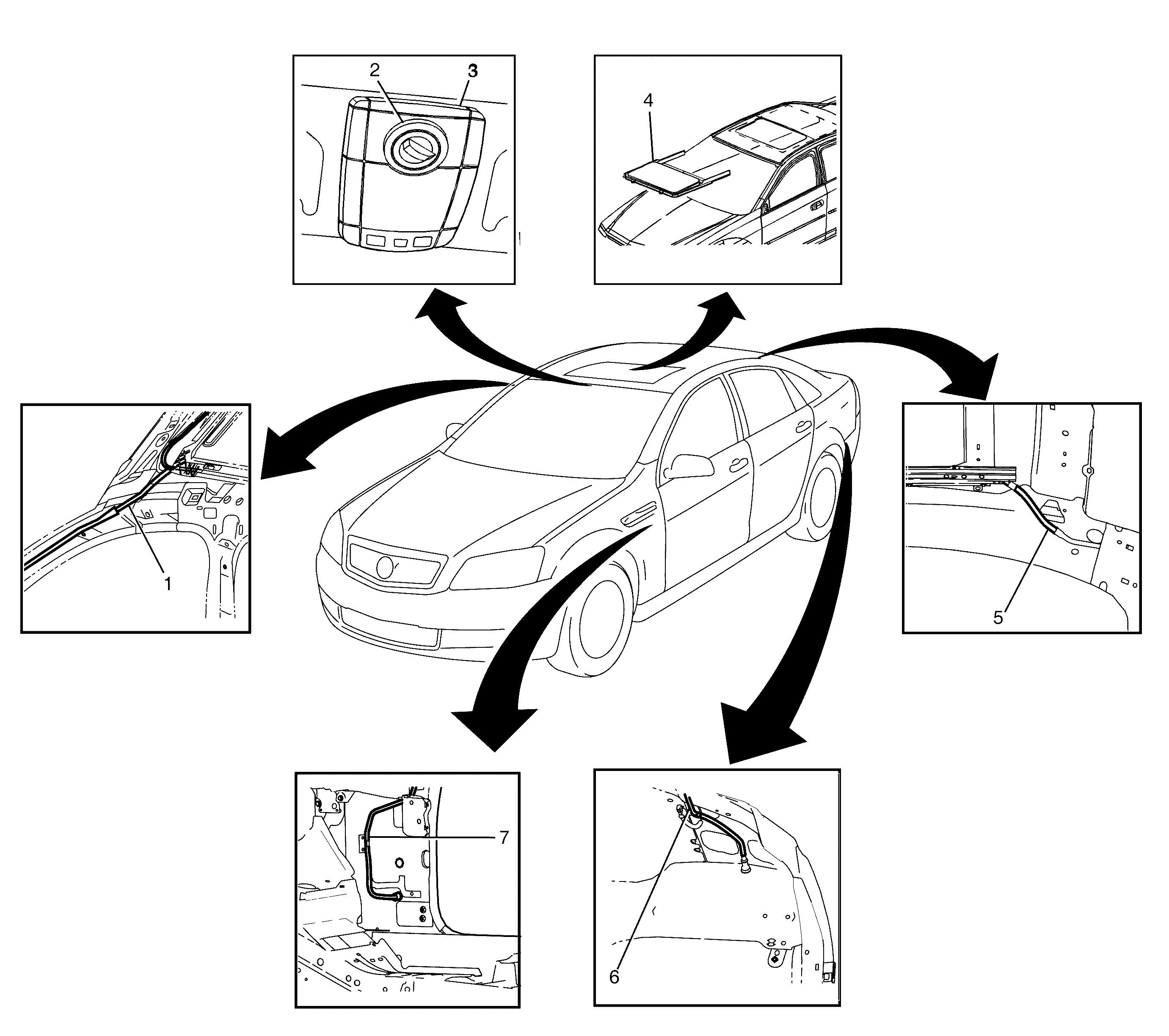 2
3
4
1
5
7
6