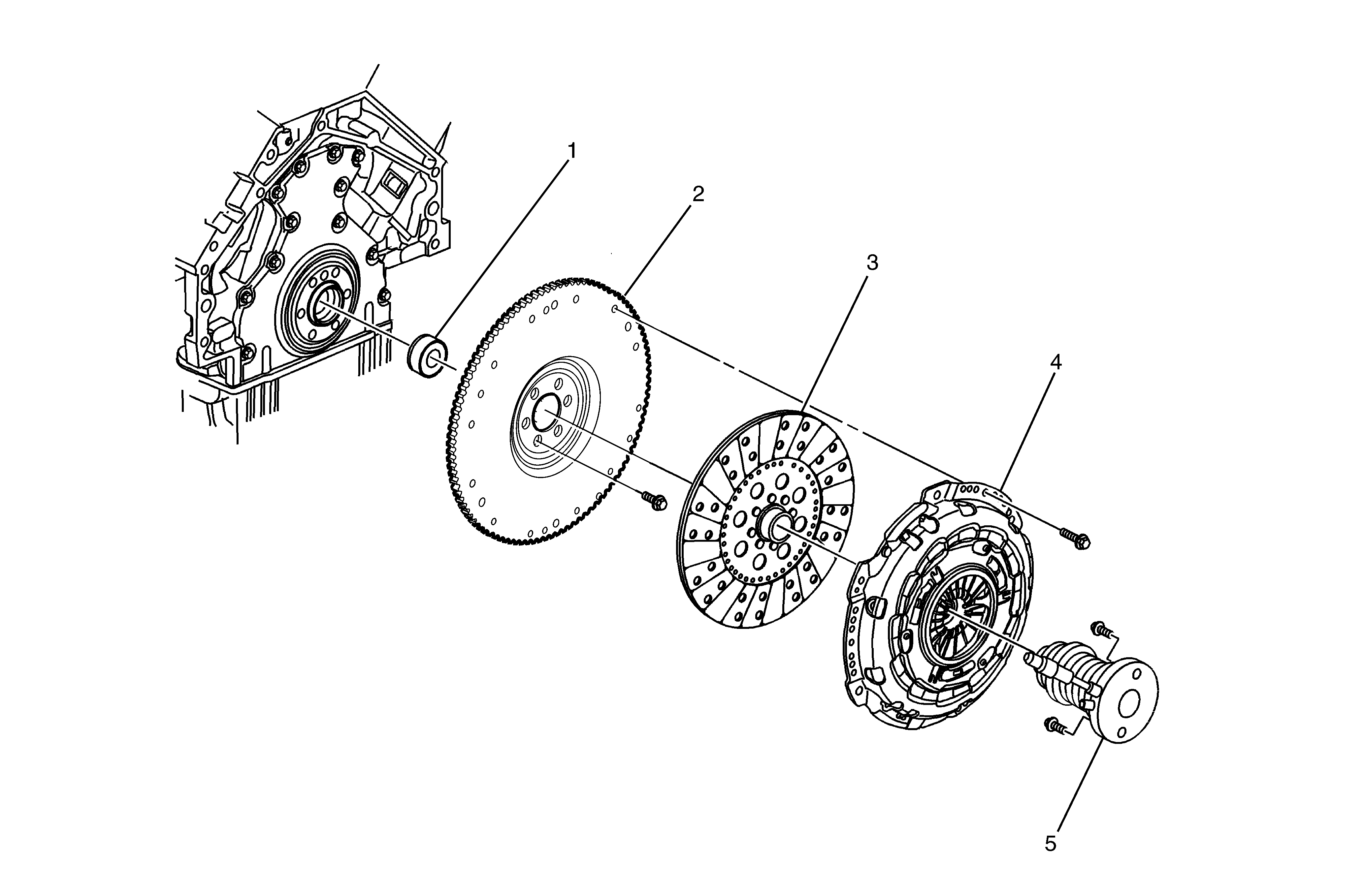 1
2
3
4
5