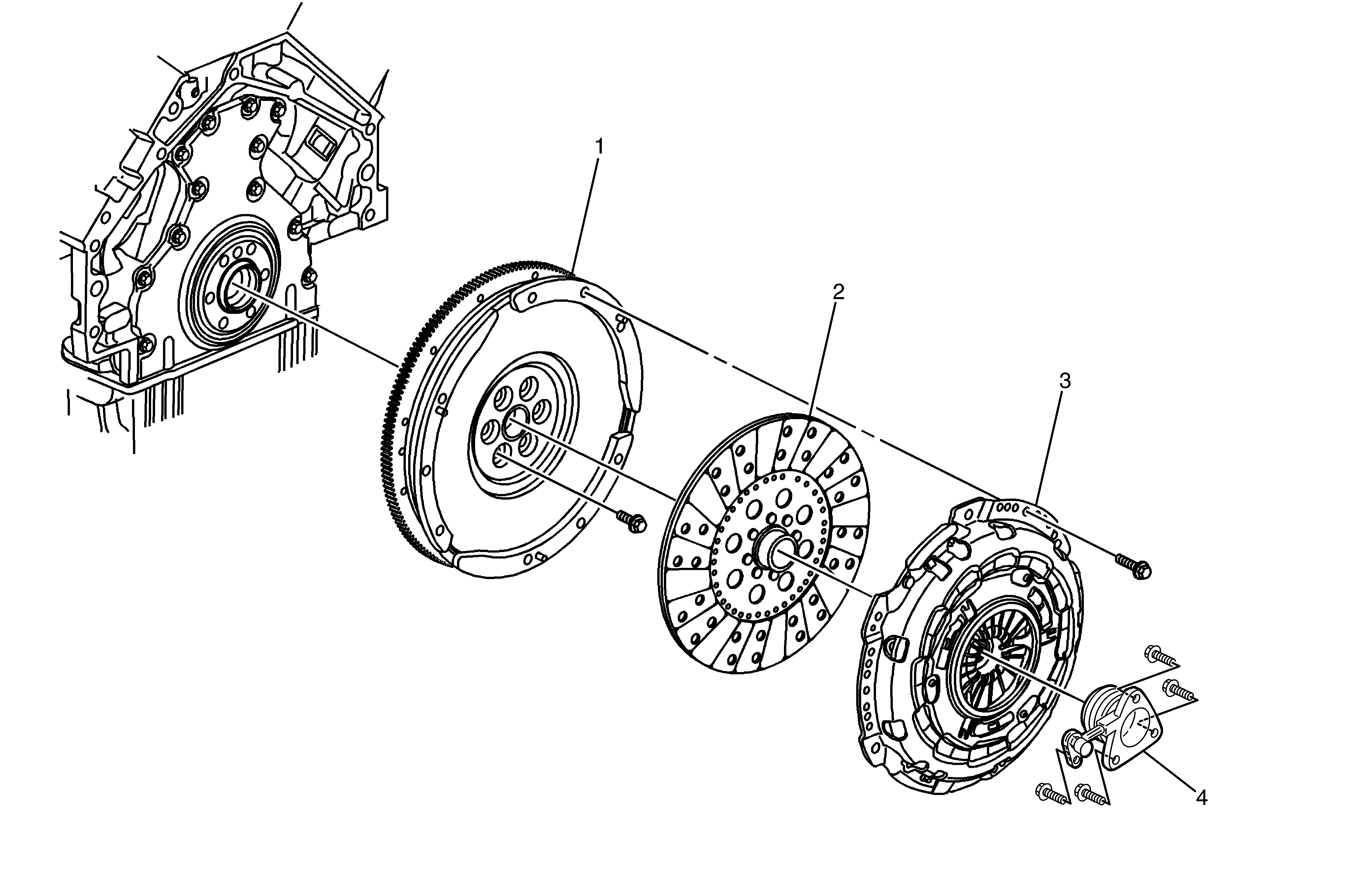 1

2

3

4