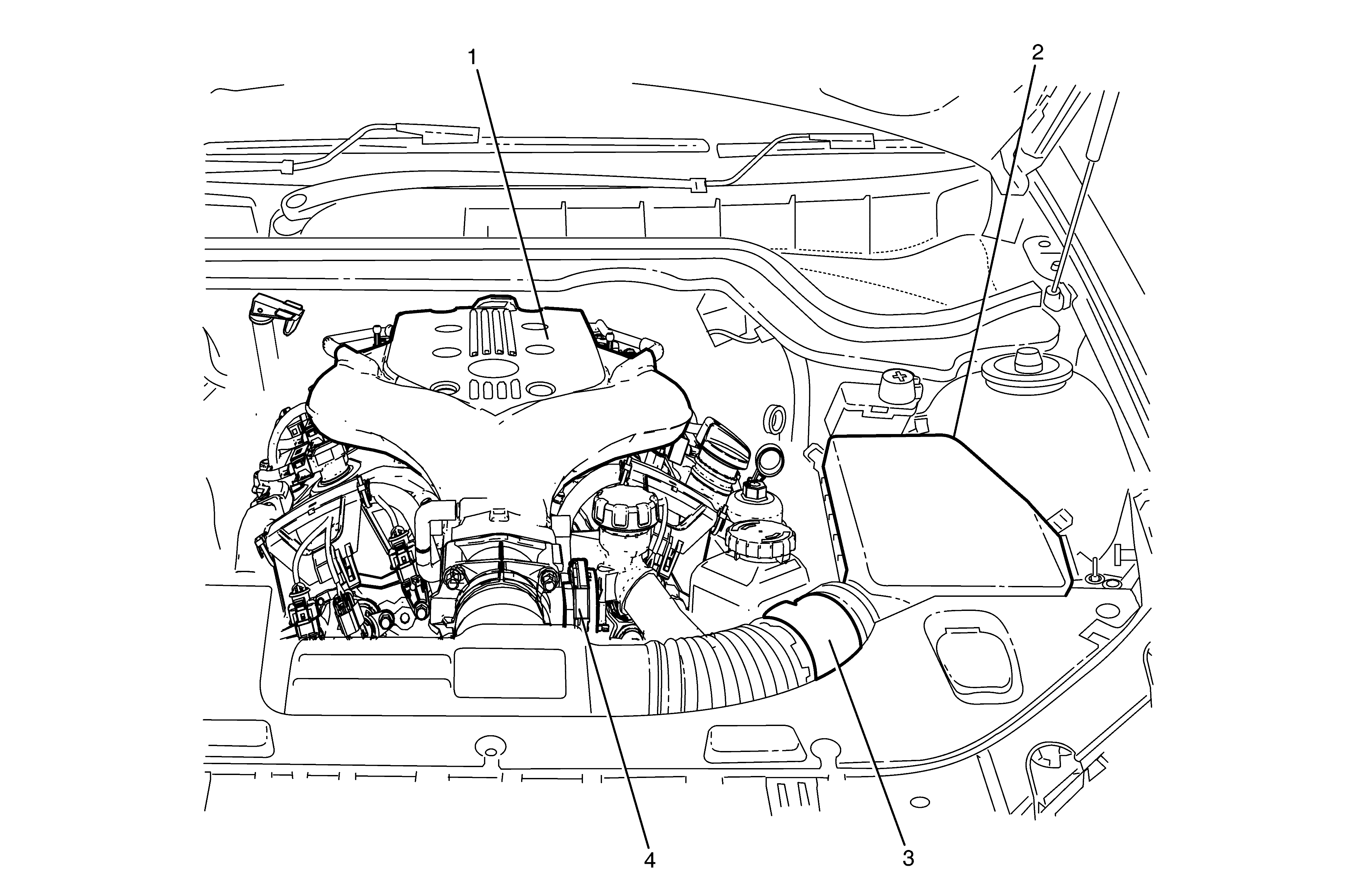 1
2
4
3