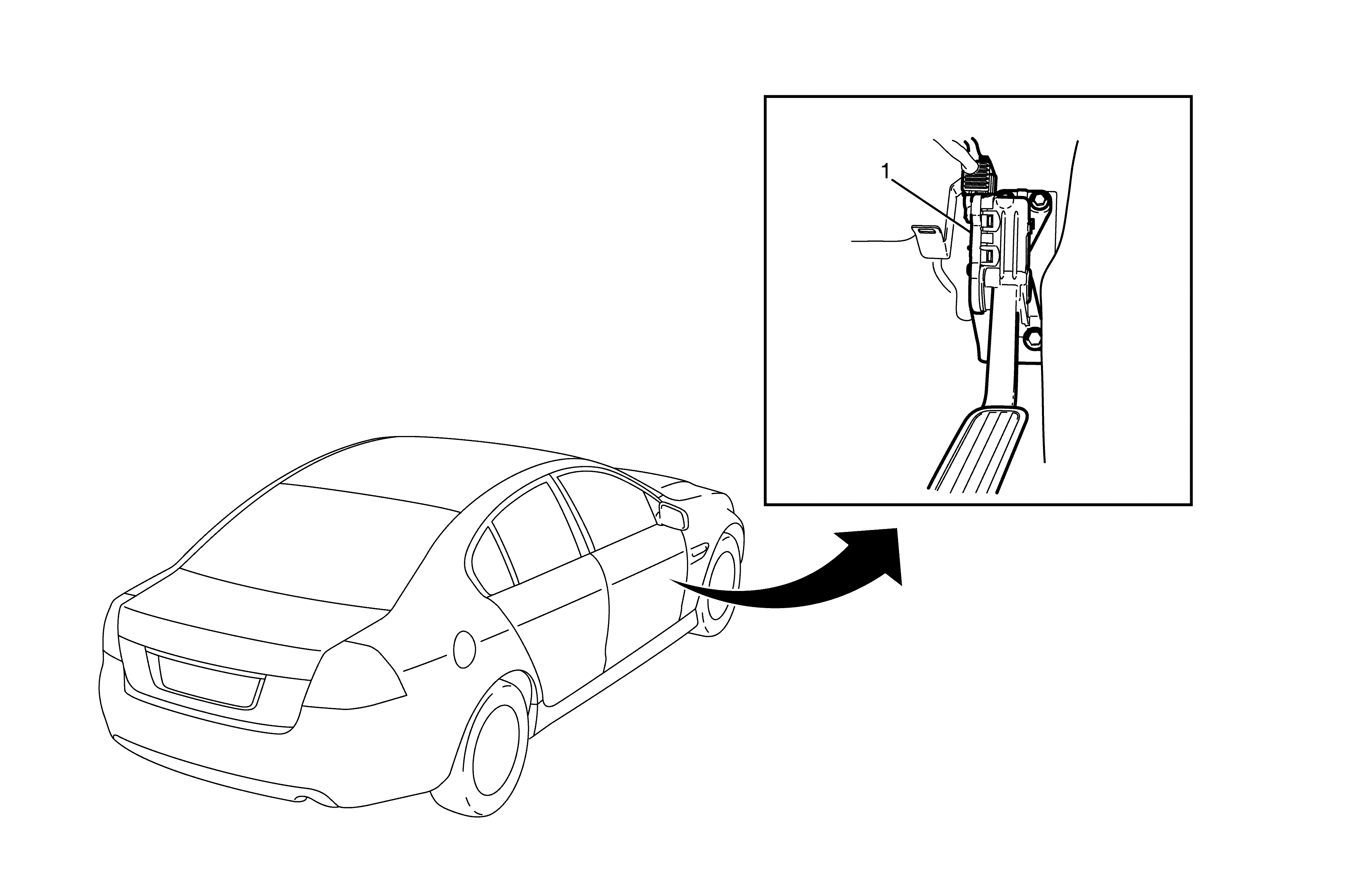 1