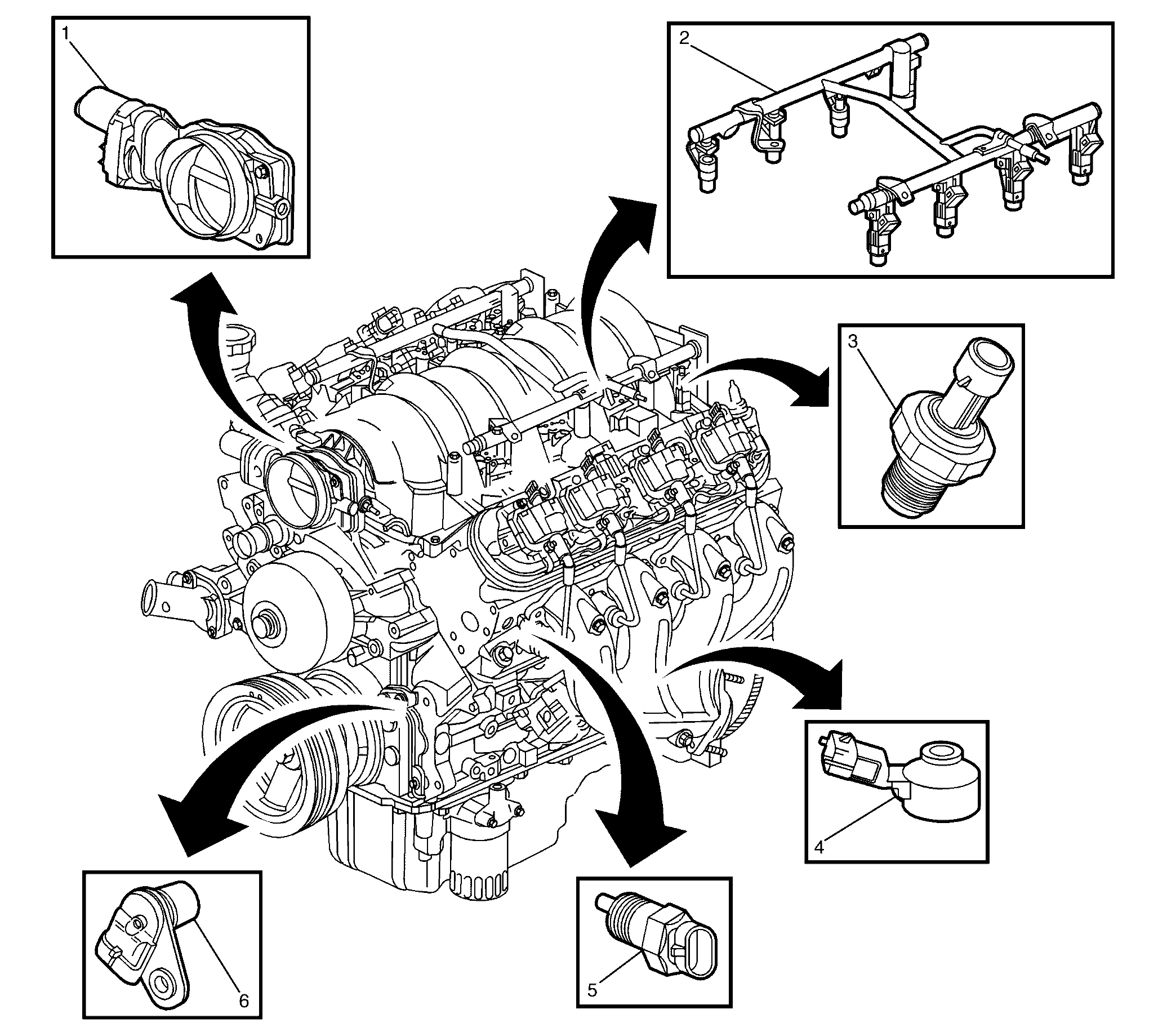 1

2

3

4

5

6