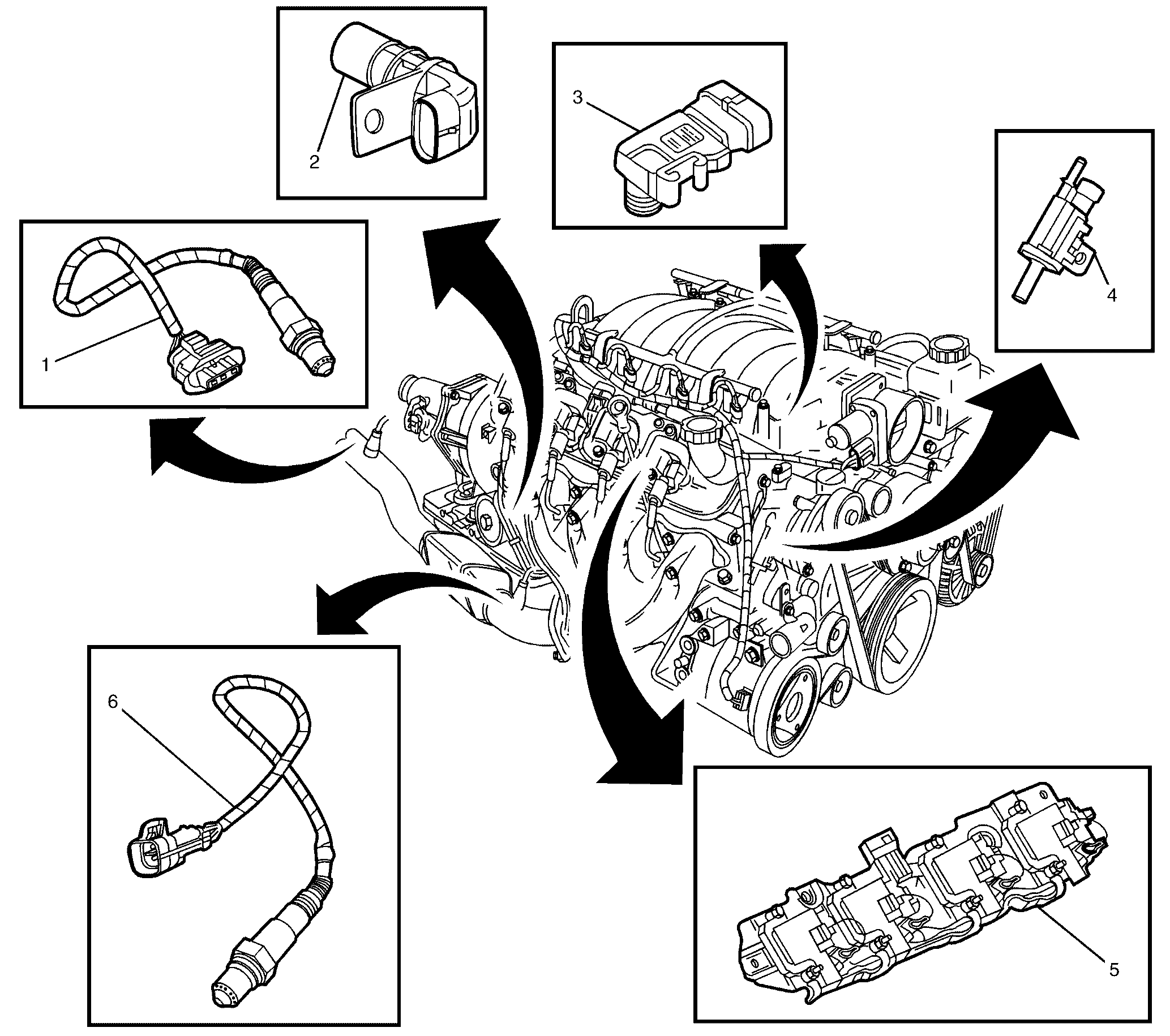 2

3

4

1

6

5