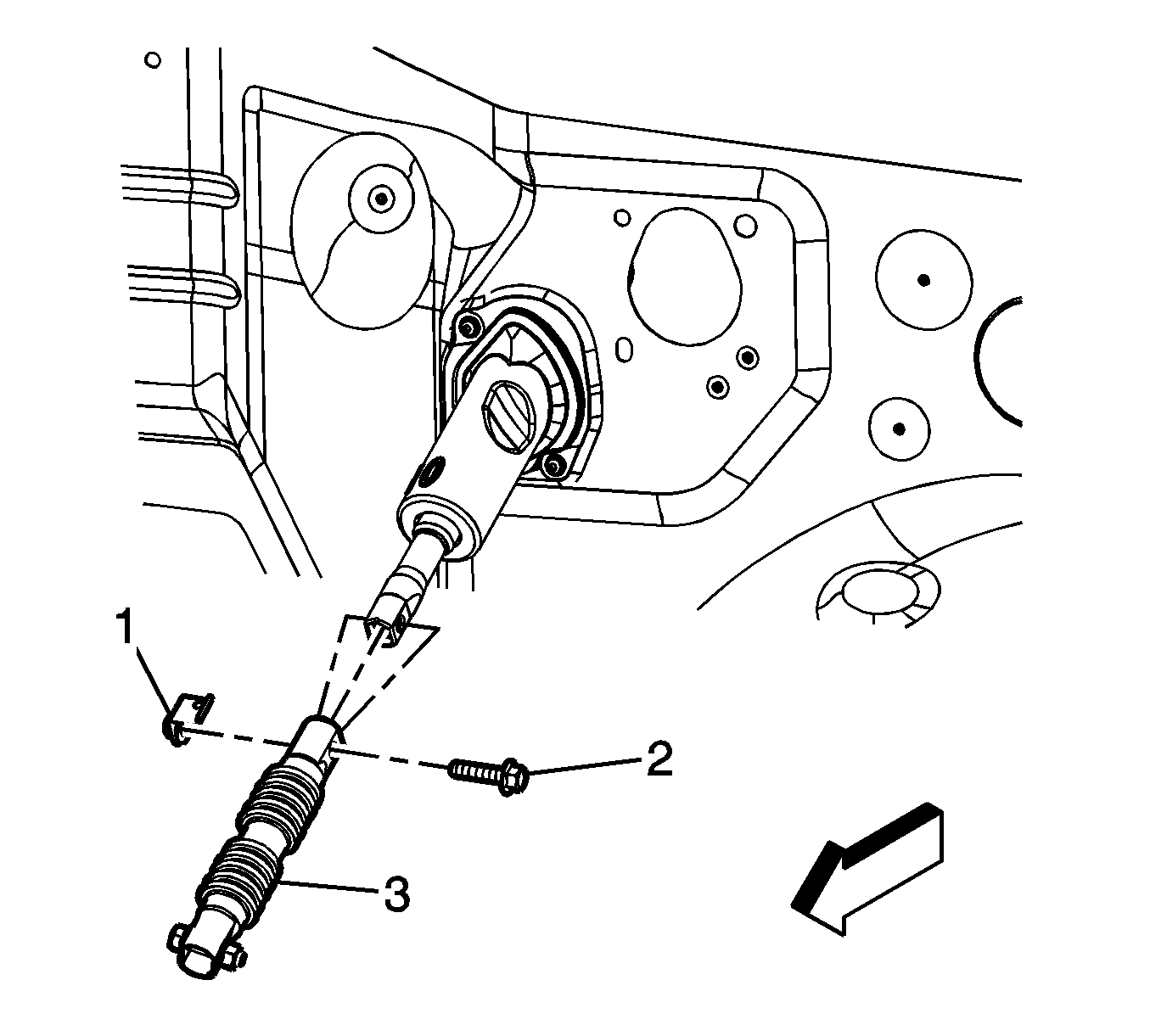 1
2
3