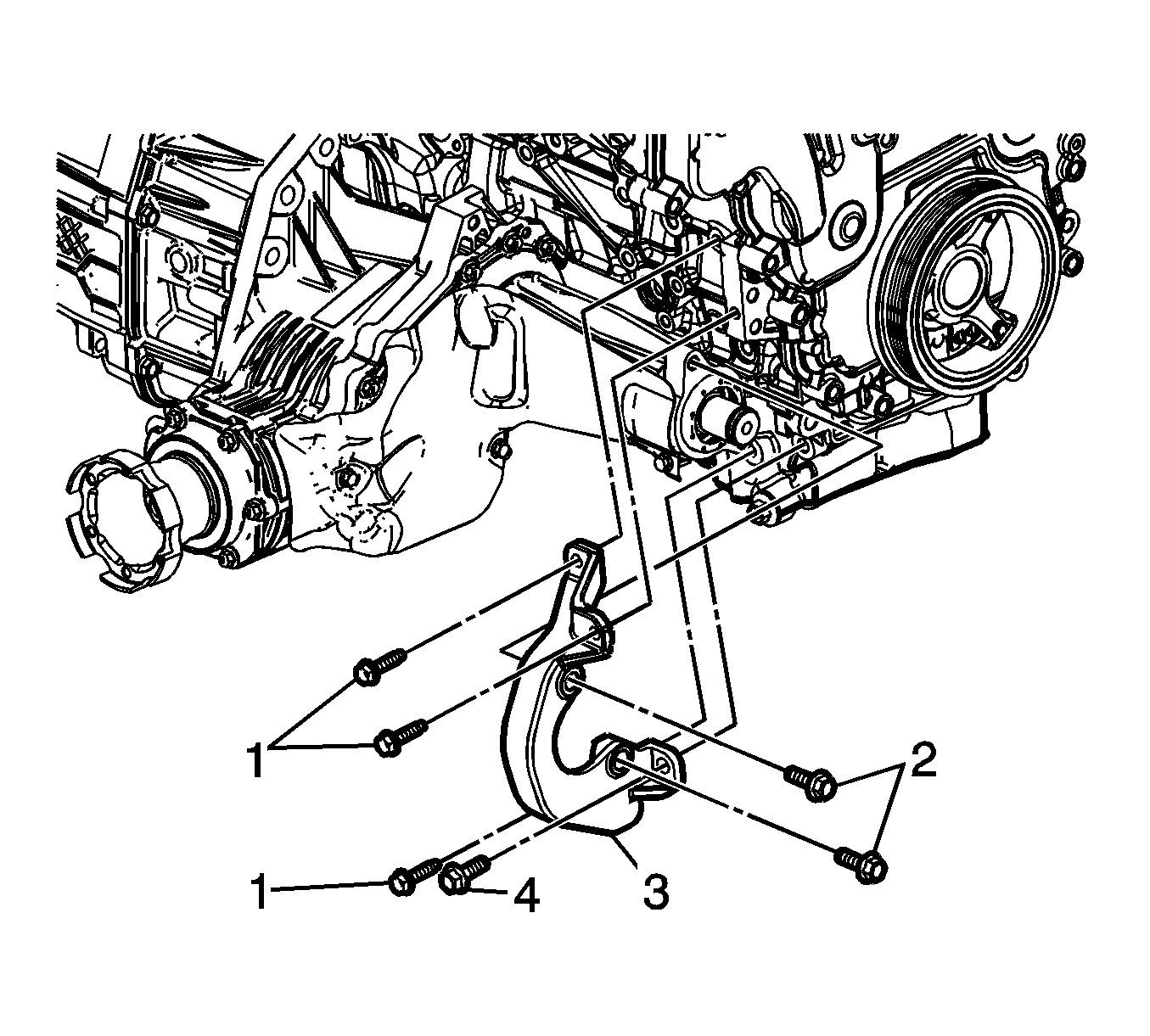 1
2
1
4
3