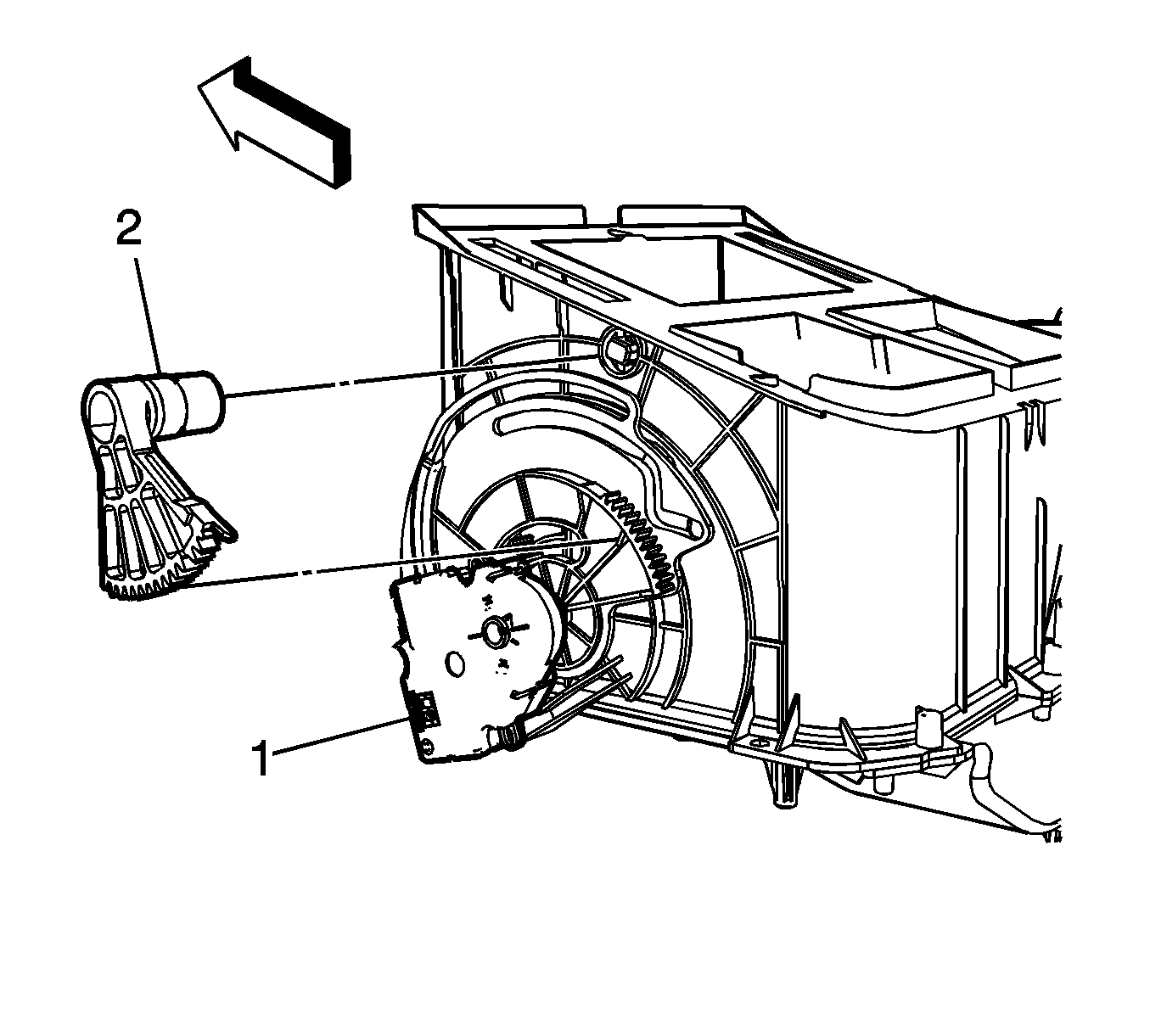 2

1