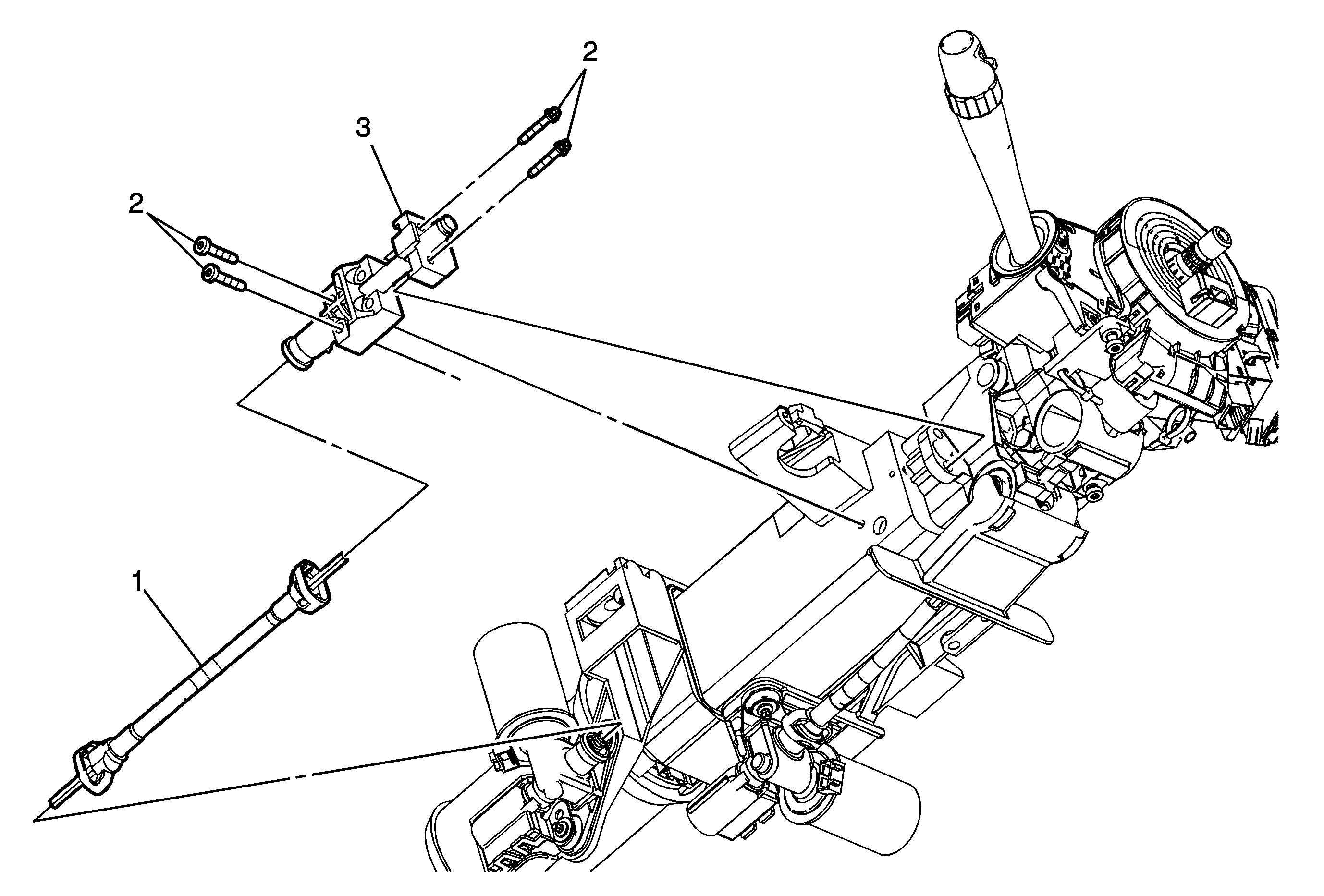 2
3
2
1