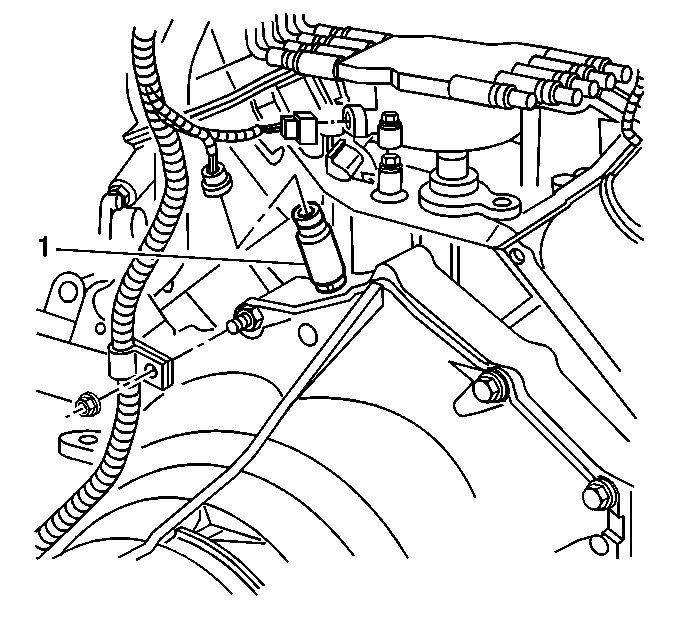 1