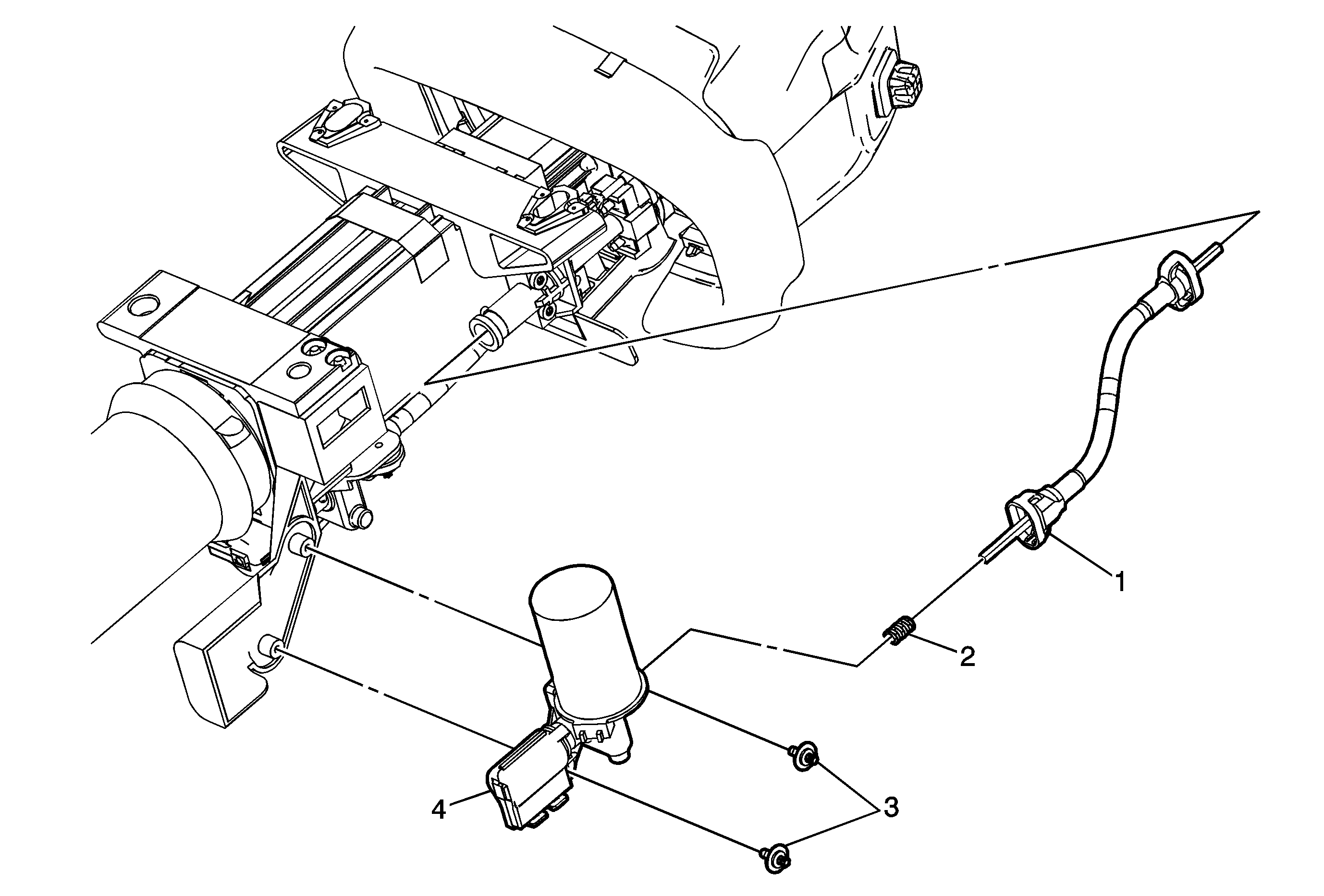 1
2
4
3