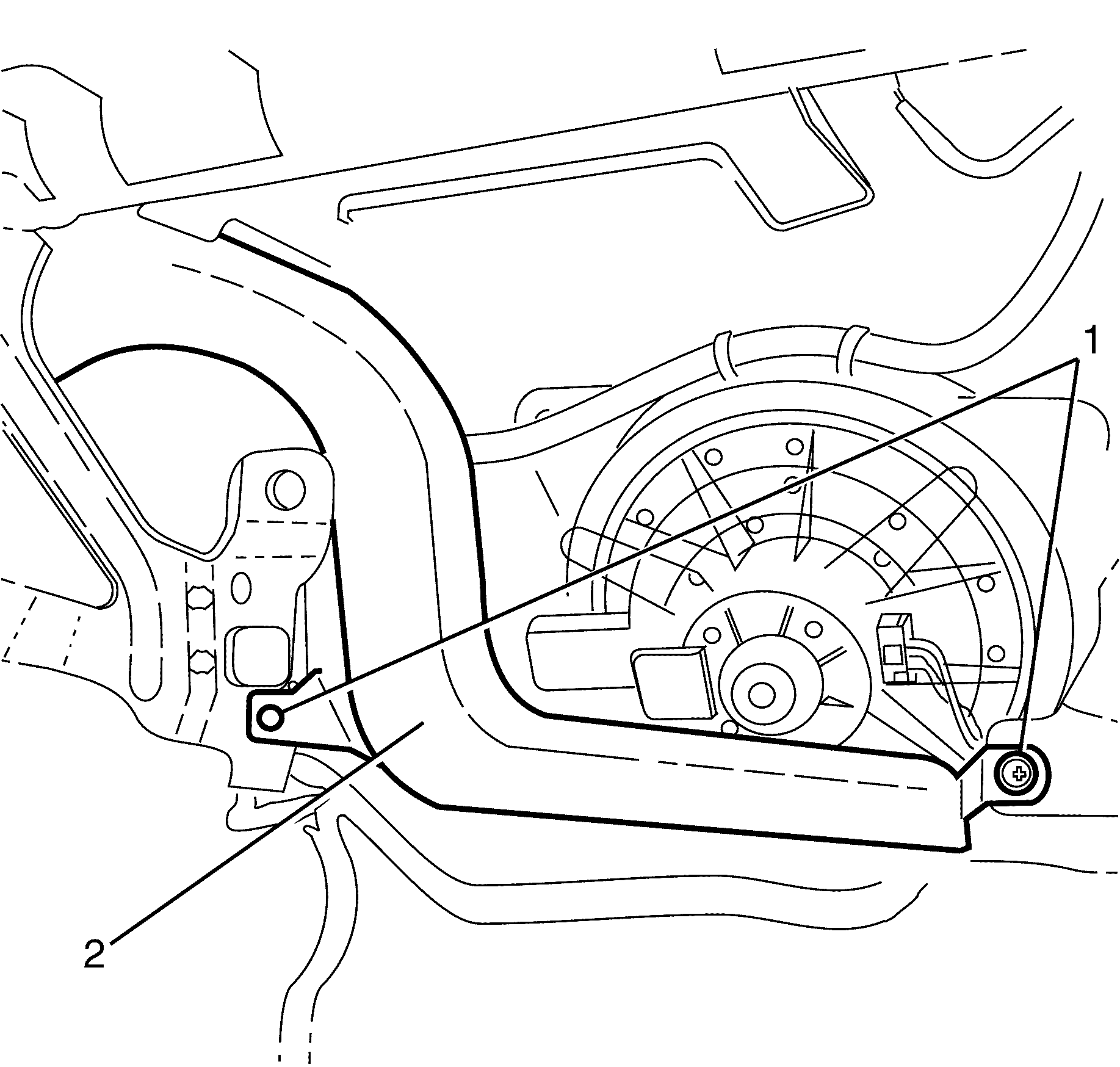 1
2