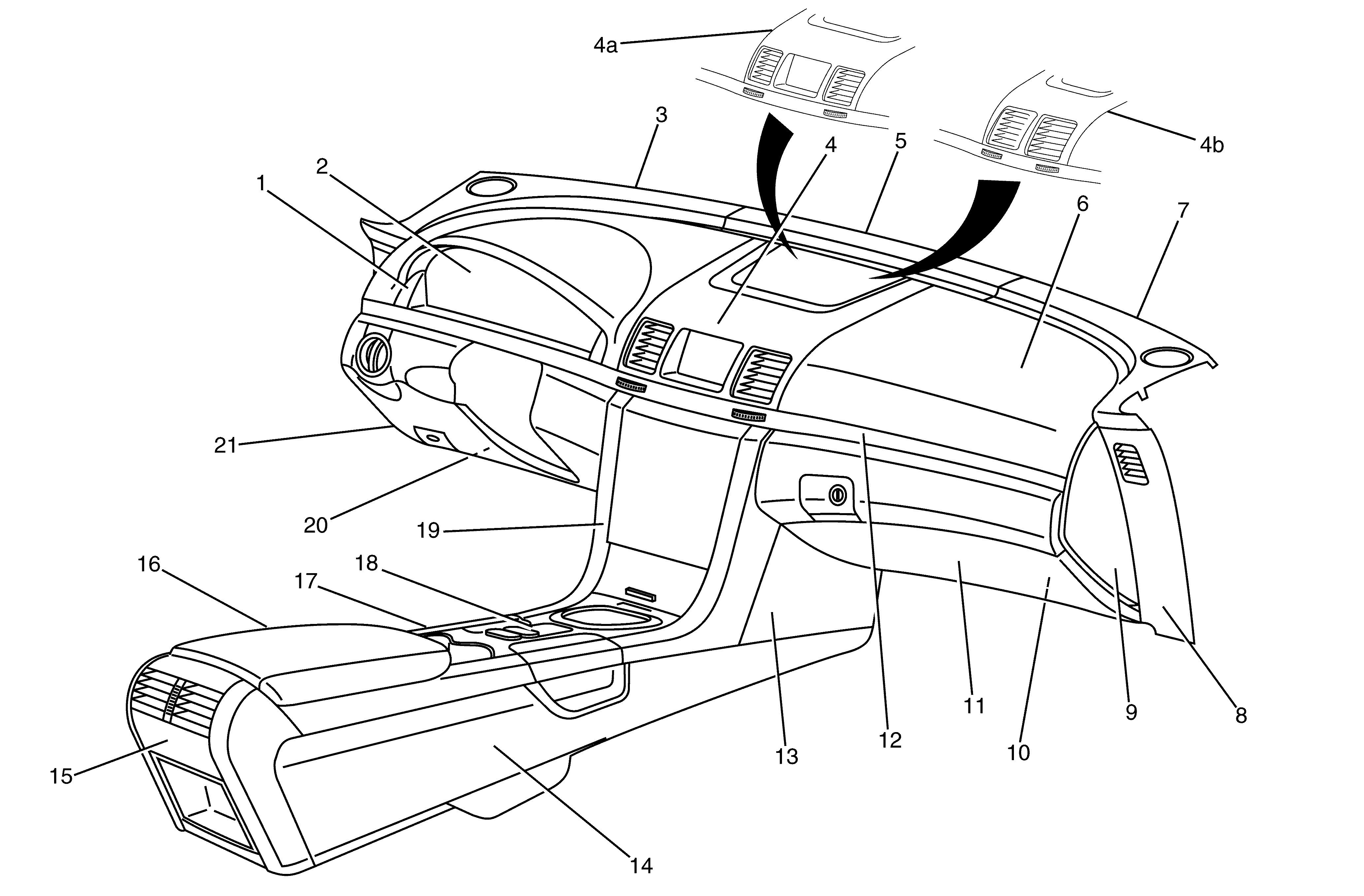 4a
3
4
5
4b
2
1
6
7
21
20
19
16
17
18
15
14
13
12
11
10
9
8