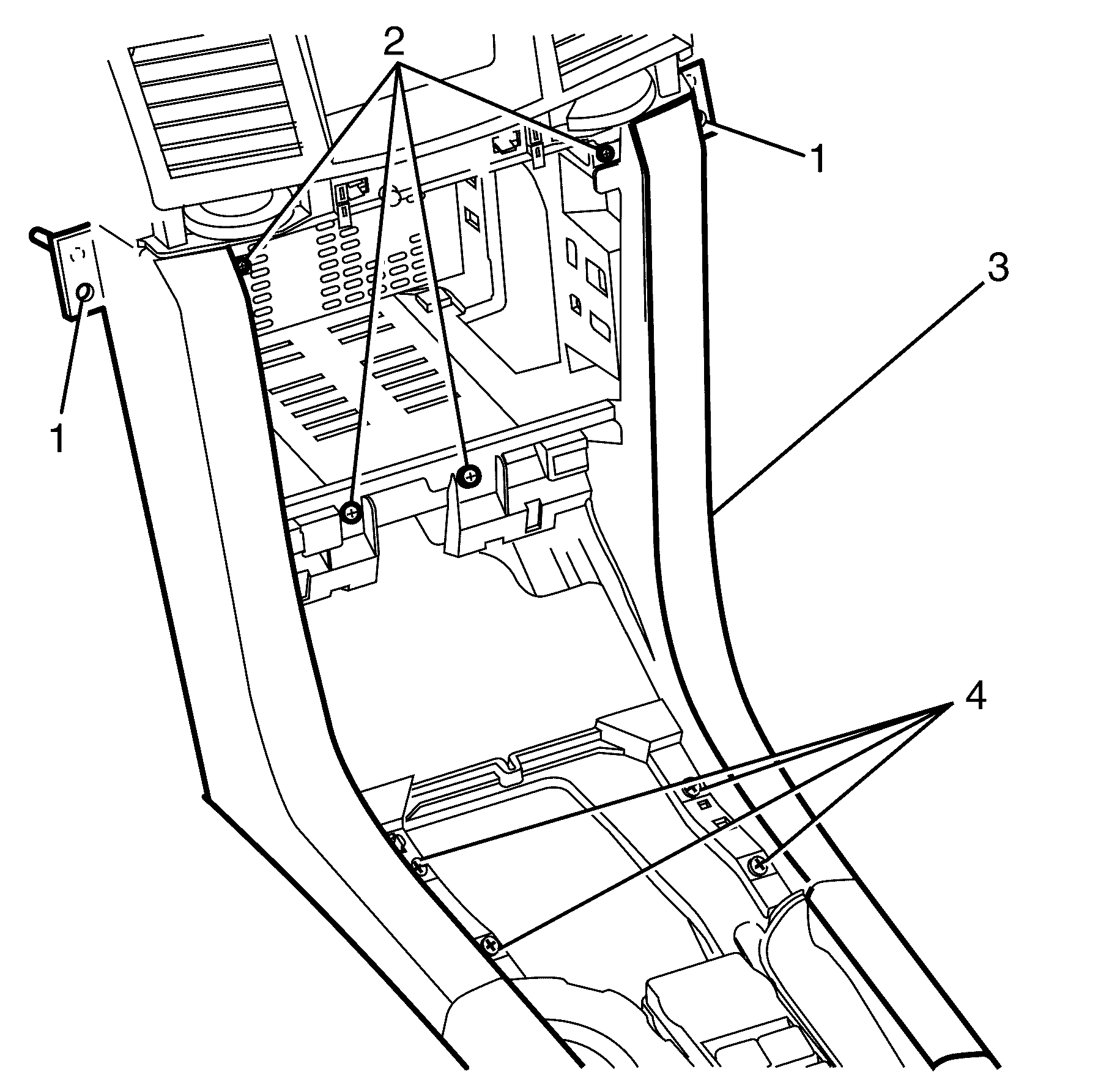 2
1
3
1
4