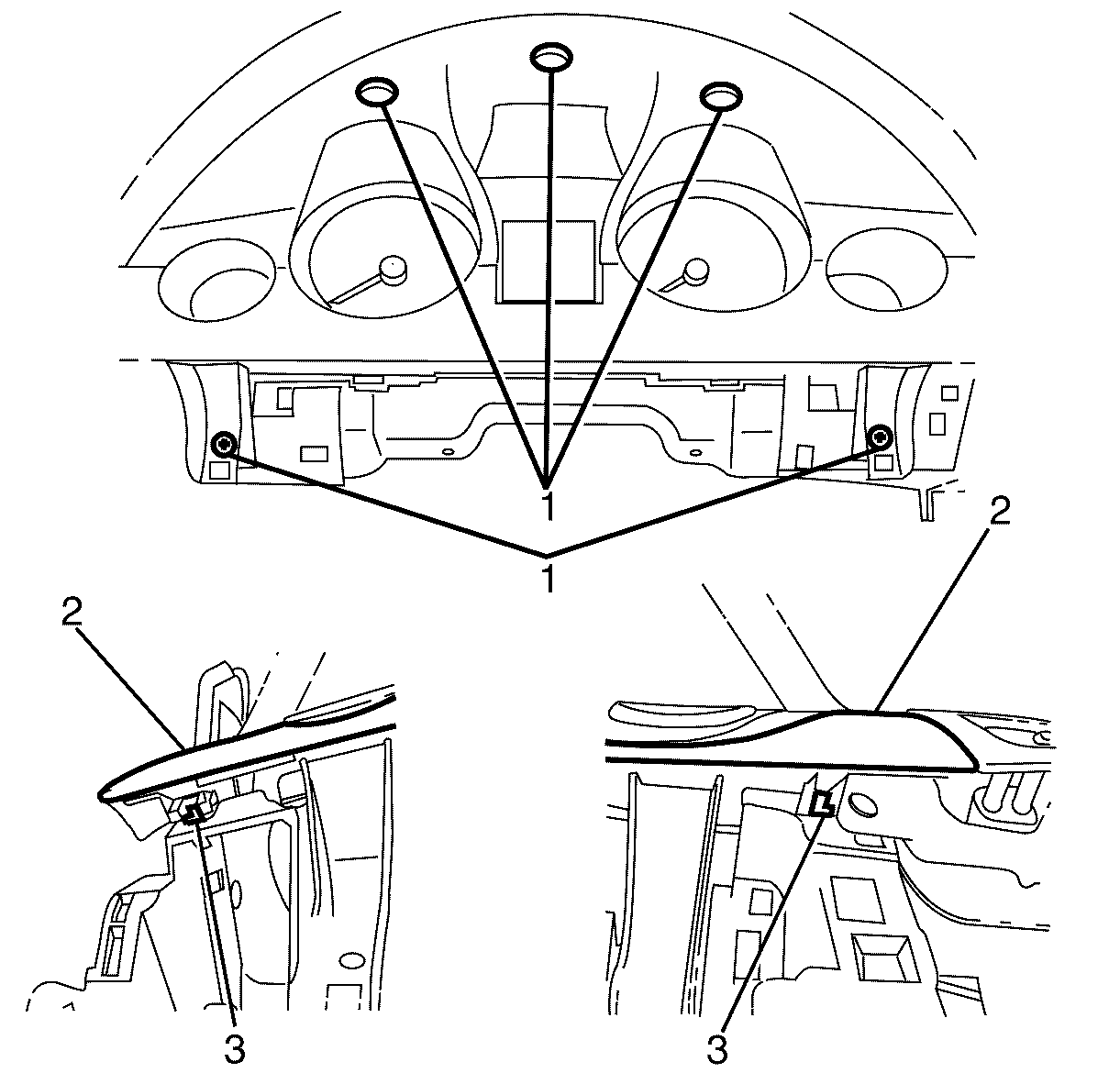 1
1
2
2
3
3