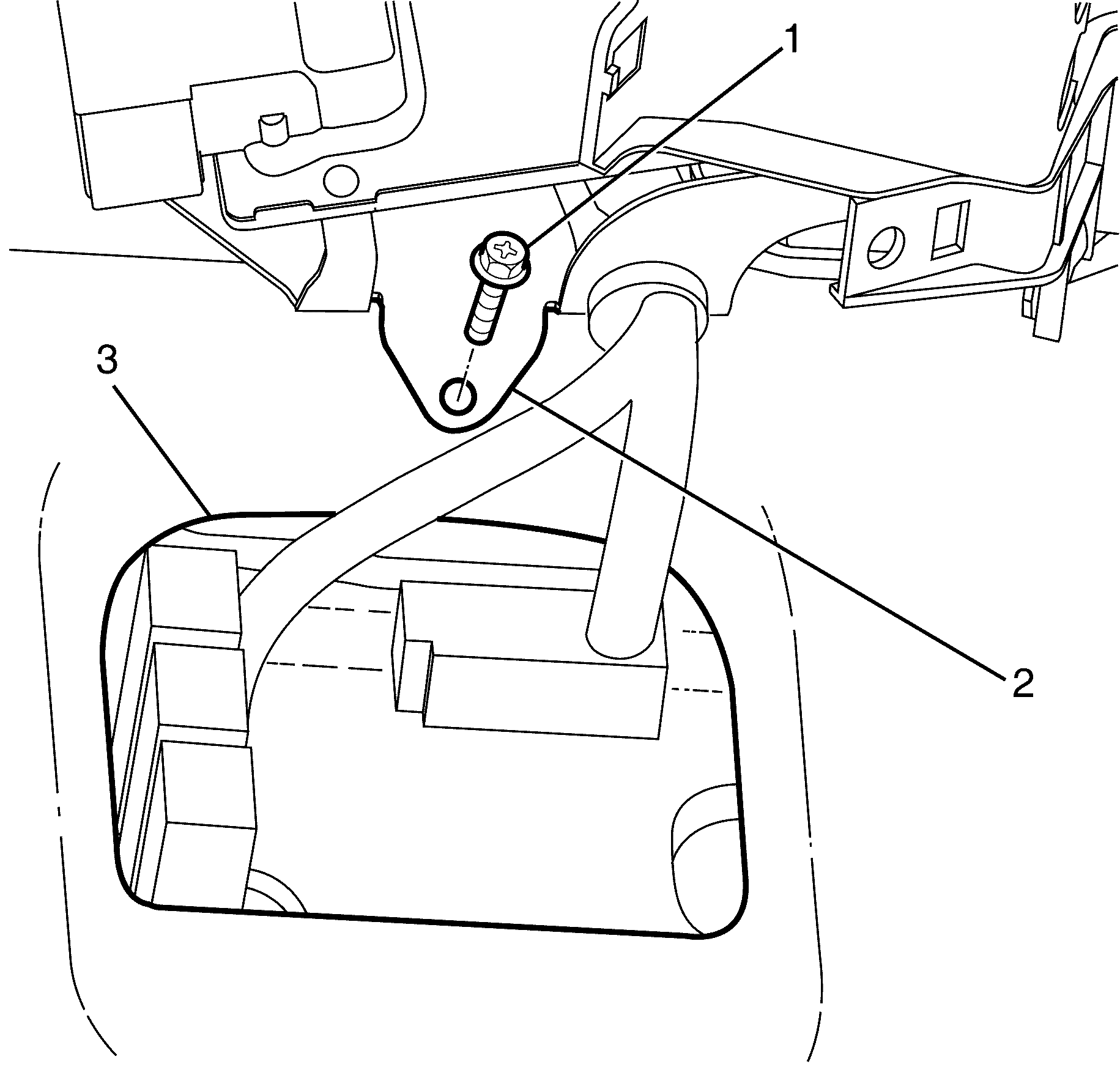 1
3
2