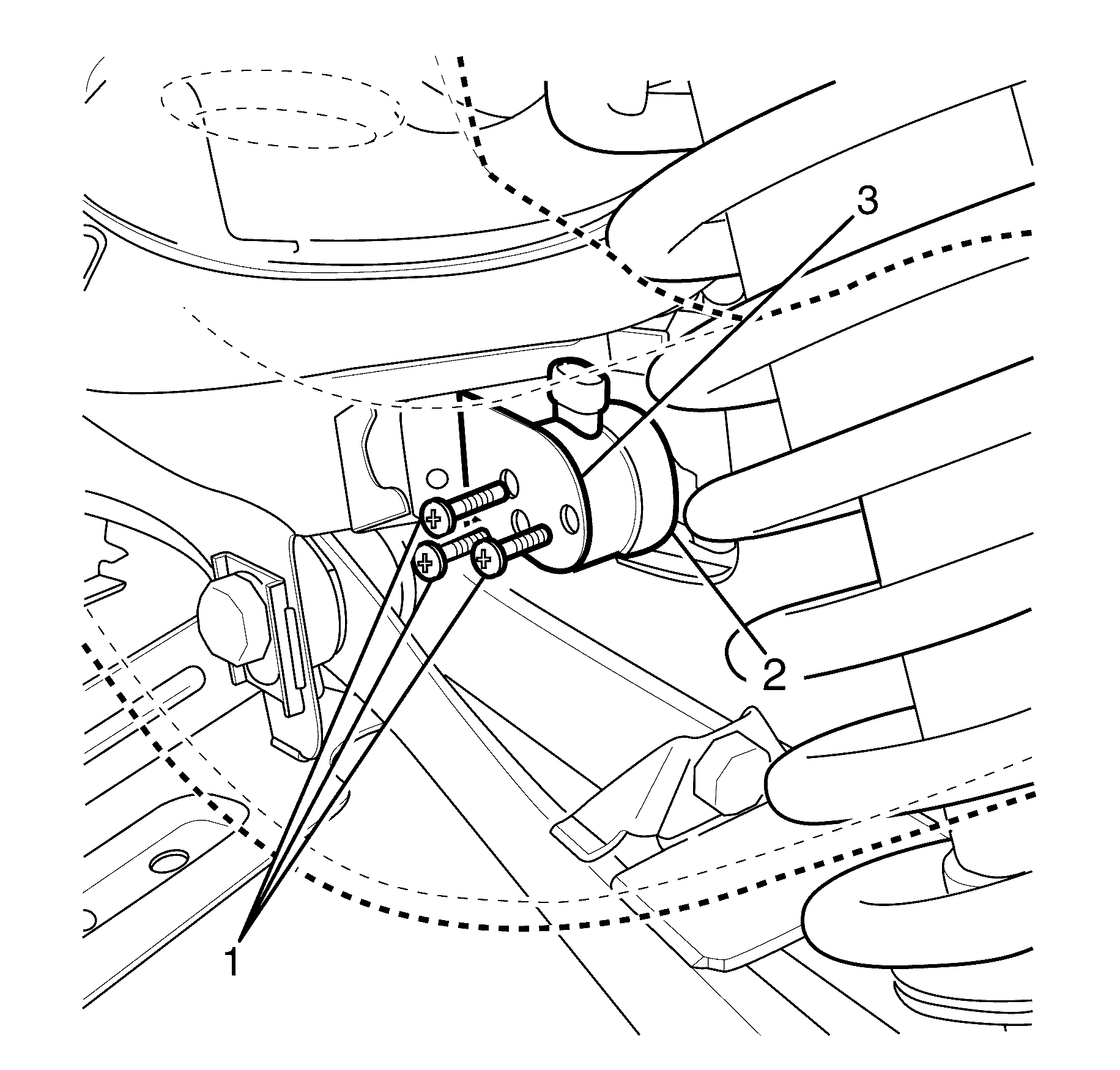 3
2
1